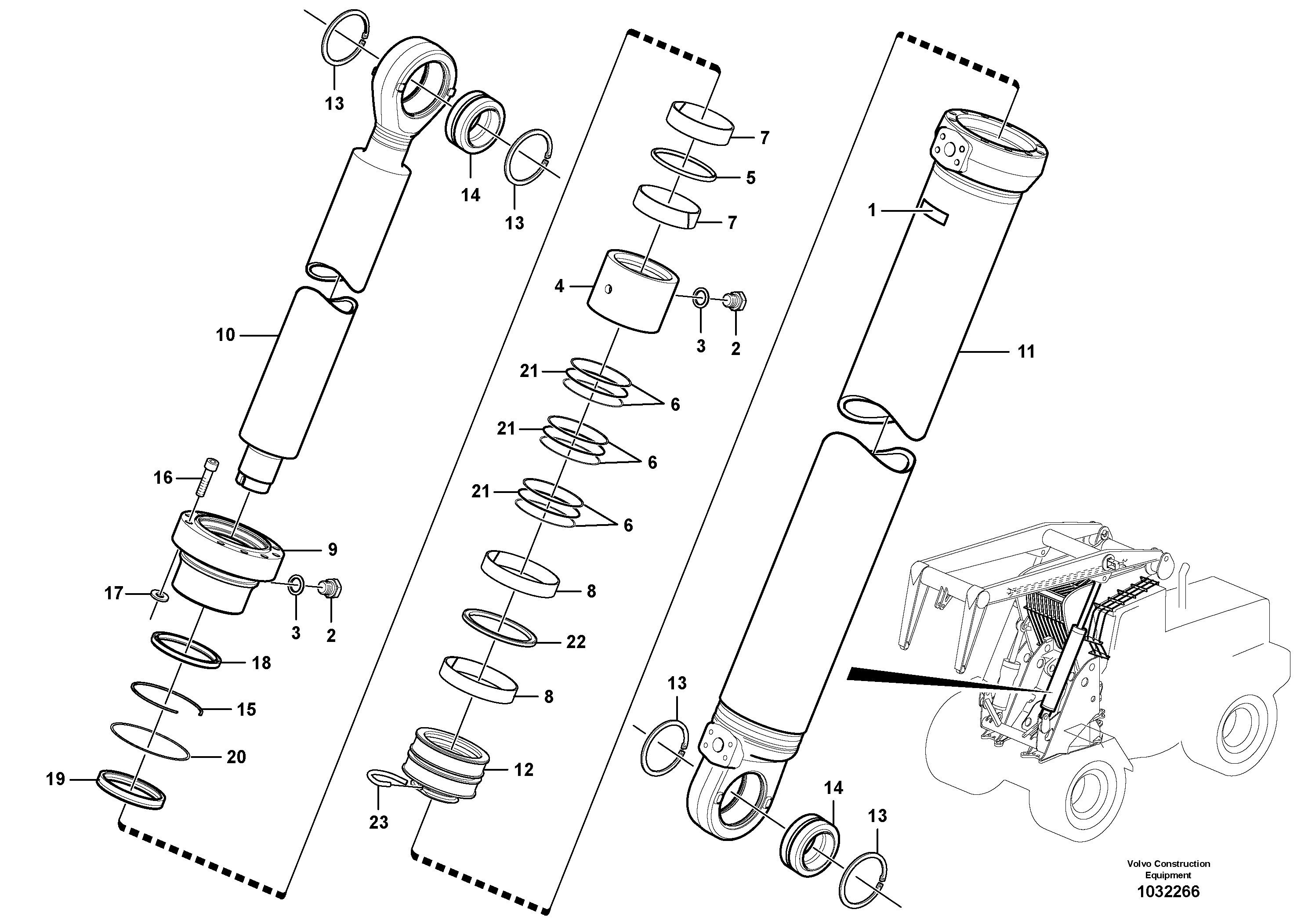 13
14
13
10
16
9
17
3
2
18
15
20
19
7
5
7
4
3
2
21
6
21
6
21
6
8
22
8
12
23
1
11
13
14
13
Volvo Construction Equipment
1032266