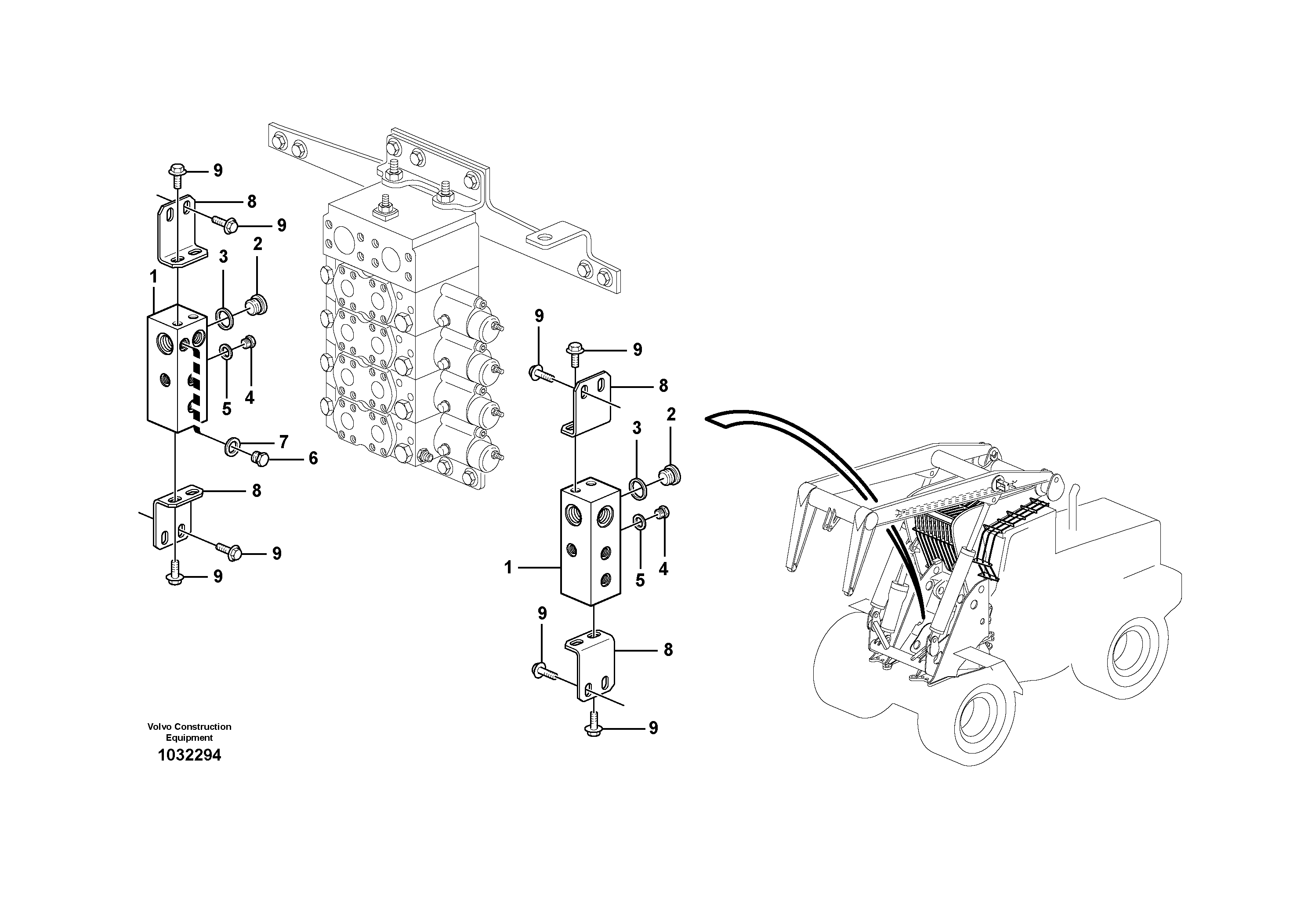 9
8
9
3
2
1
5
4
7
6
8
9
9
9
9
8
3
2
1
5
4
9
8
9
Volvo Construction Equipment
1032294