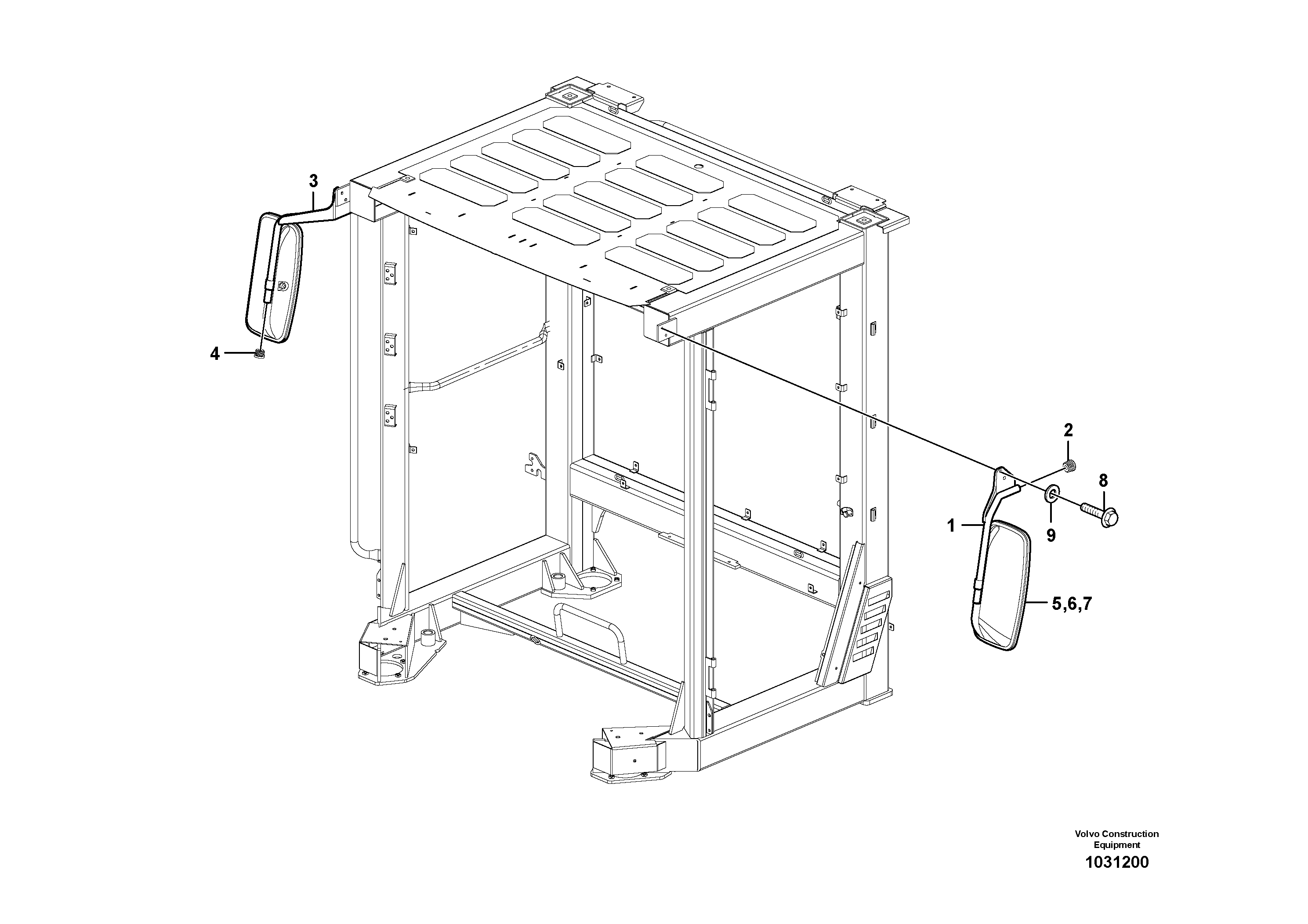 3

4

2

8

1

9

5,6,7

Volvo Construction Equipment

1031200