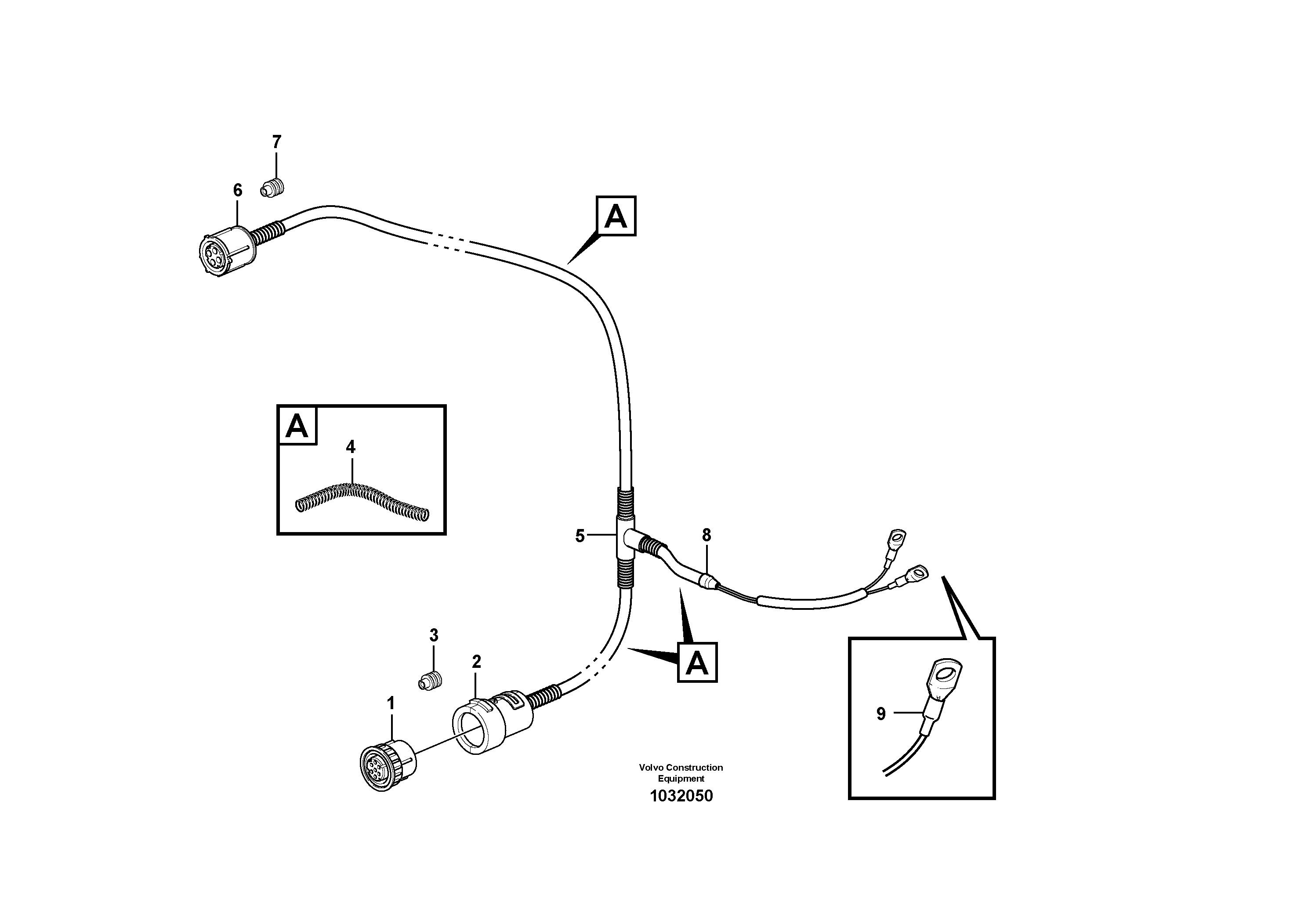 7
6
A
A
4
5
8
3
2
A
1
9
Volvo Construction Equipment
1032050