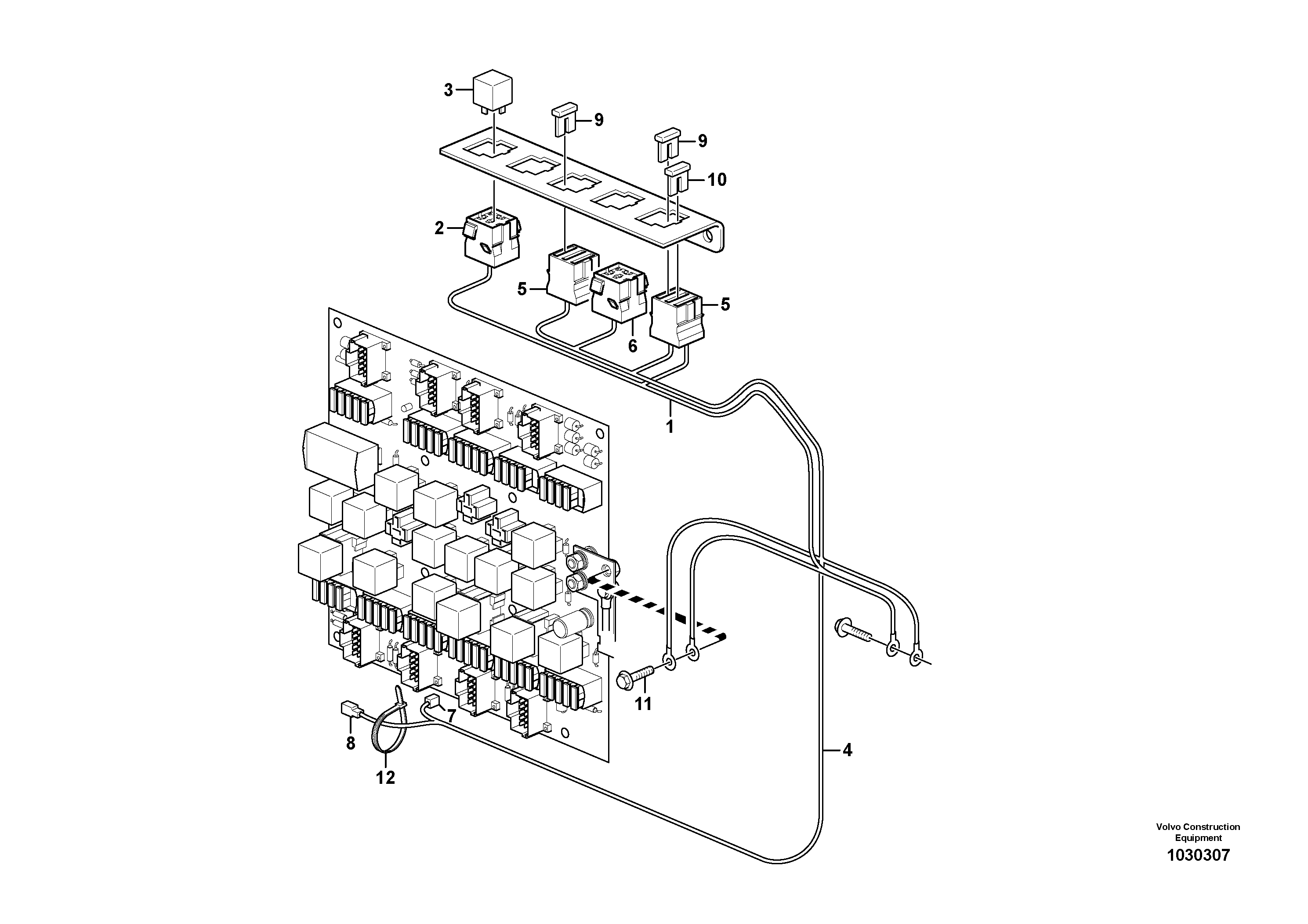 3
9
9
10
2
5
5
6
1
11
7
8
12
4

Volvo Construction Equipment
1030307