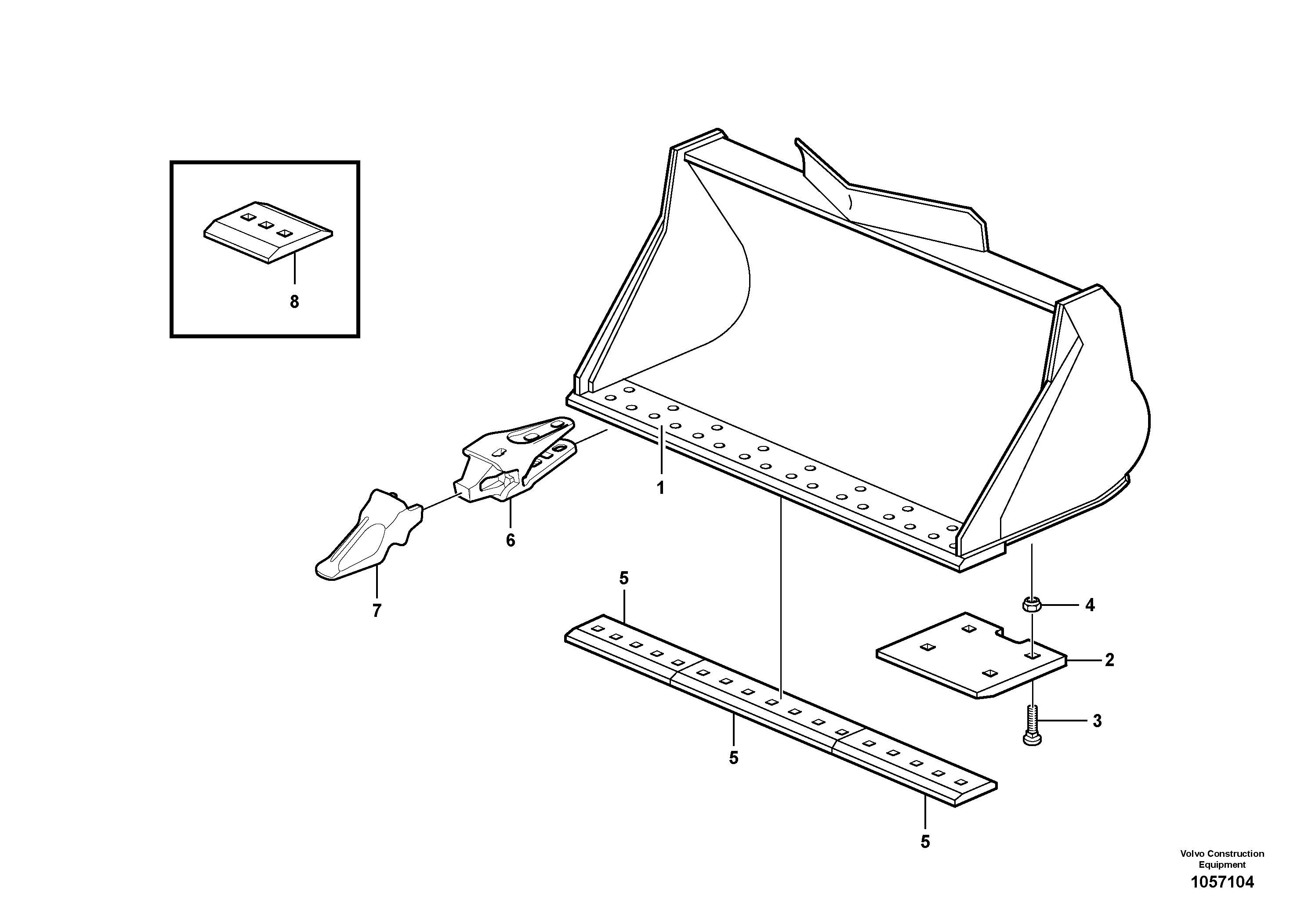 8

1

6

7

5

4

2

3

5

5

Volvo Construction Equipment

1057104