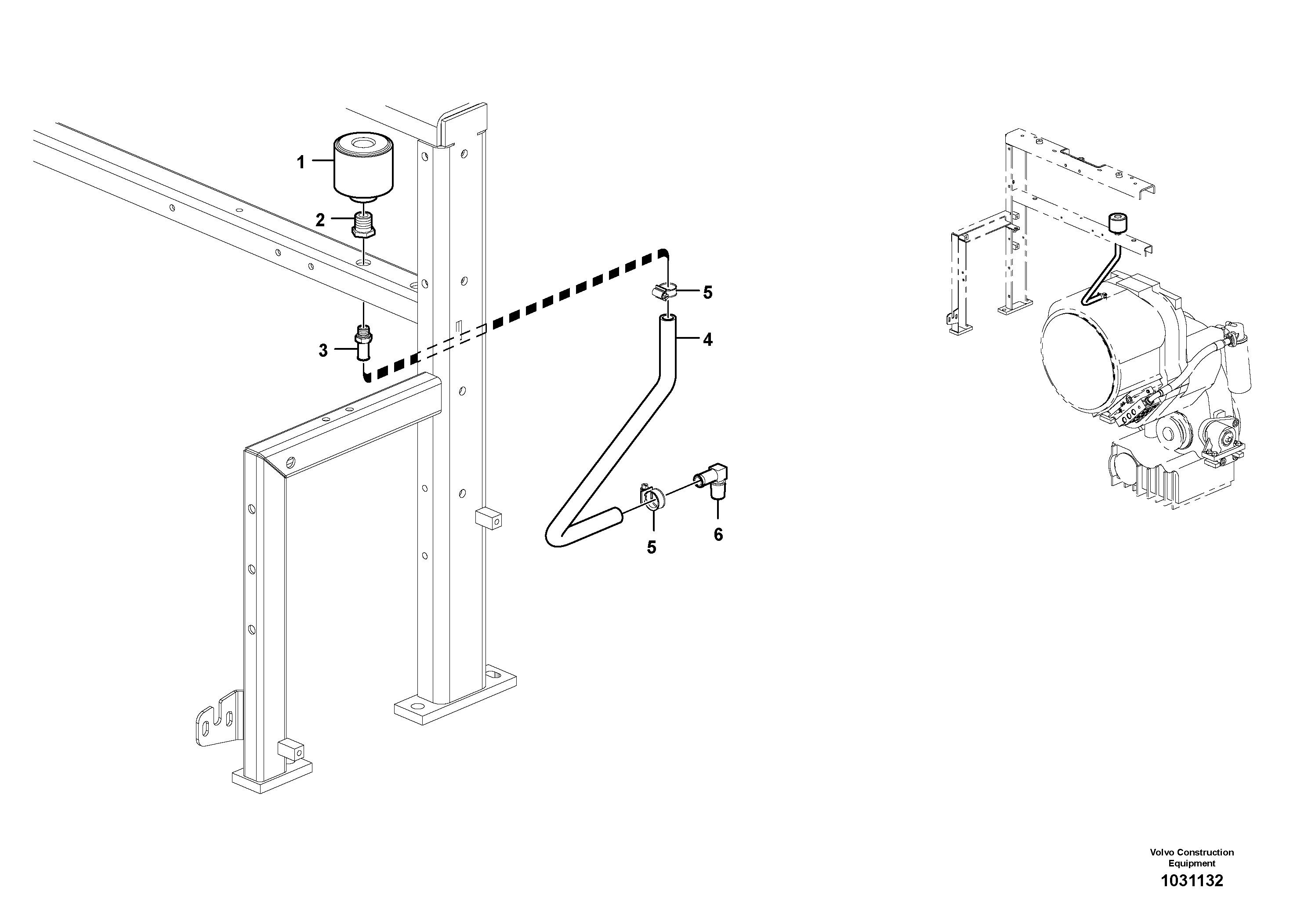 1
2
3
5
4
5
6

Volvo Construction Equipment
1031132