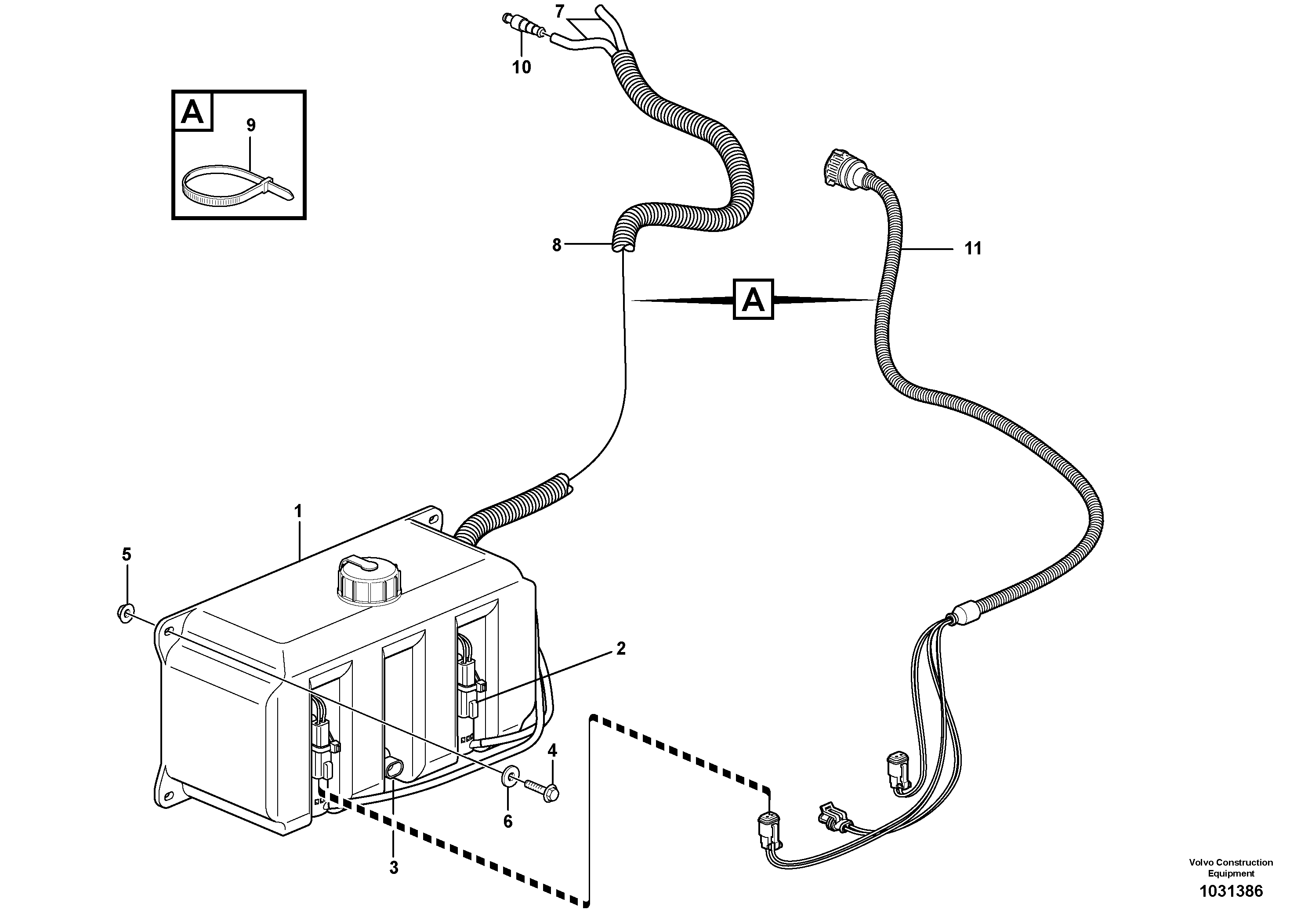 7
10
A
9
8
11
A
1
5
2
4
6
3
Volvo Construction Equipment
1031386