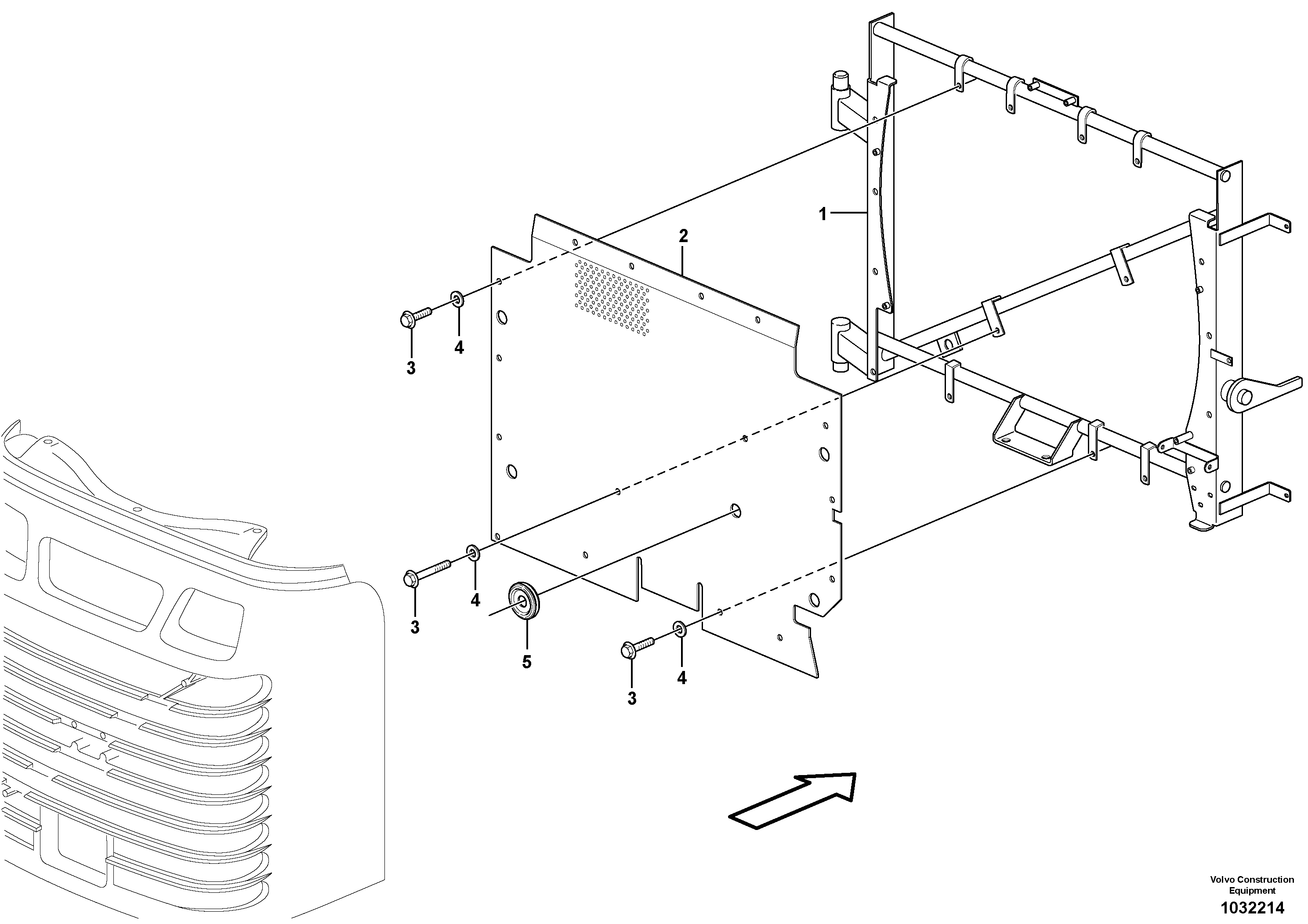 1

2

3

4

3

4

5

3

4

Volvo Construction Equipment

1032214