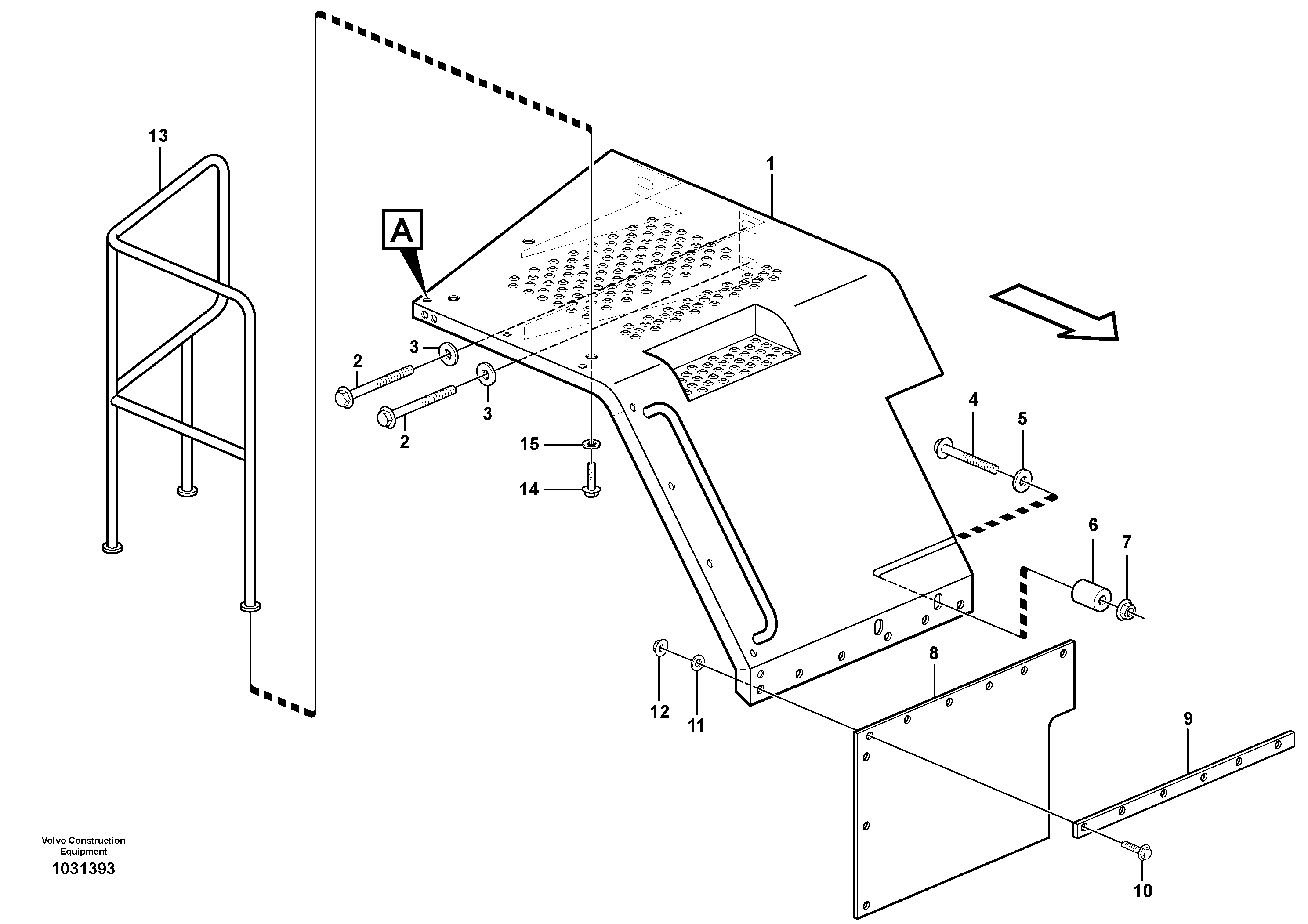 13

1

A

3

2

3

2

15

14

4

5

6

7

8

12

11

9

10

Volvo Construction Equipment

1031393