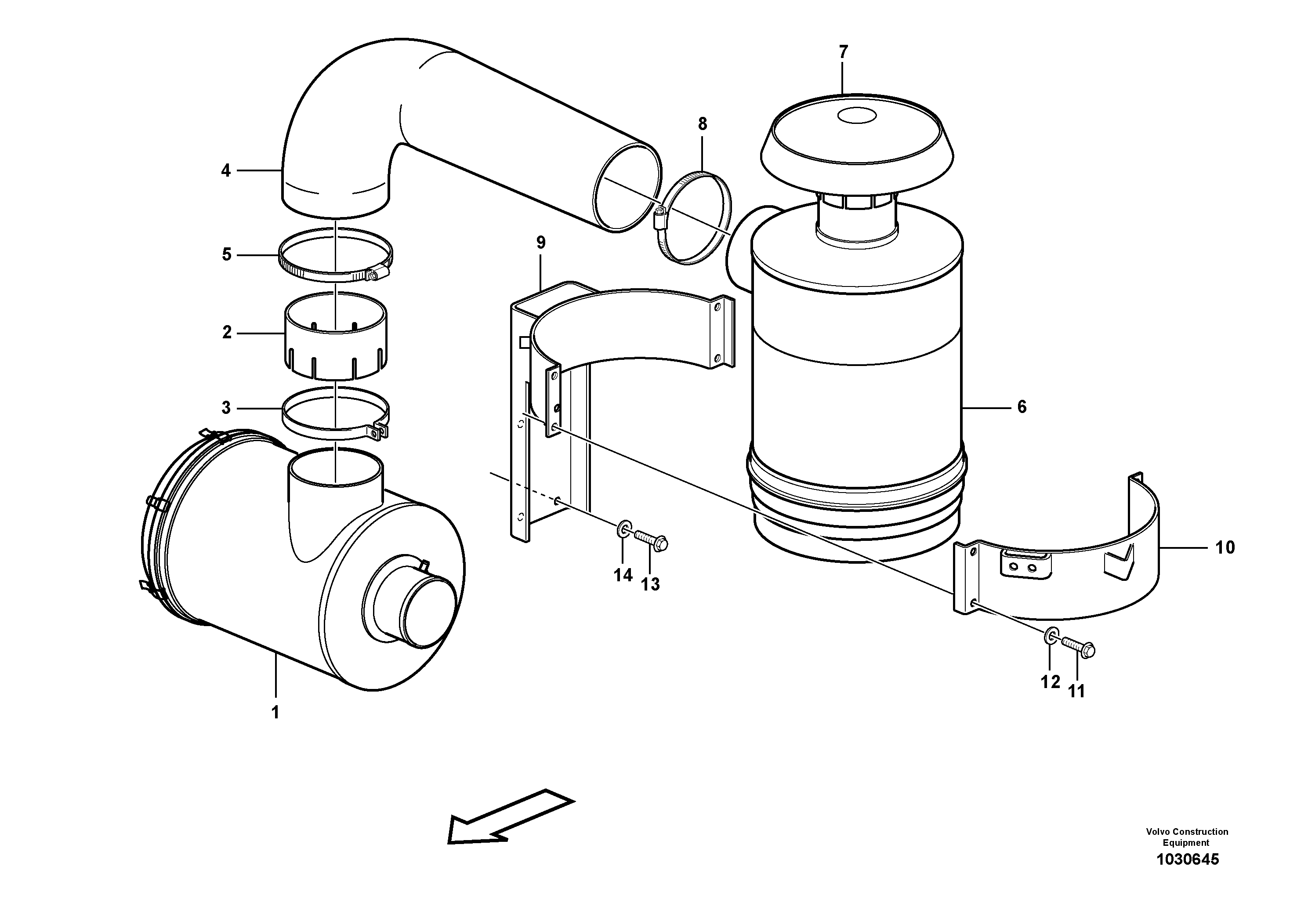 7
8
4
5
9
2
3
6
10
14
13
12
11
1
Volvo Construction Equipment
1030645