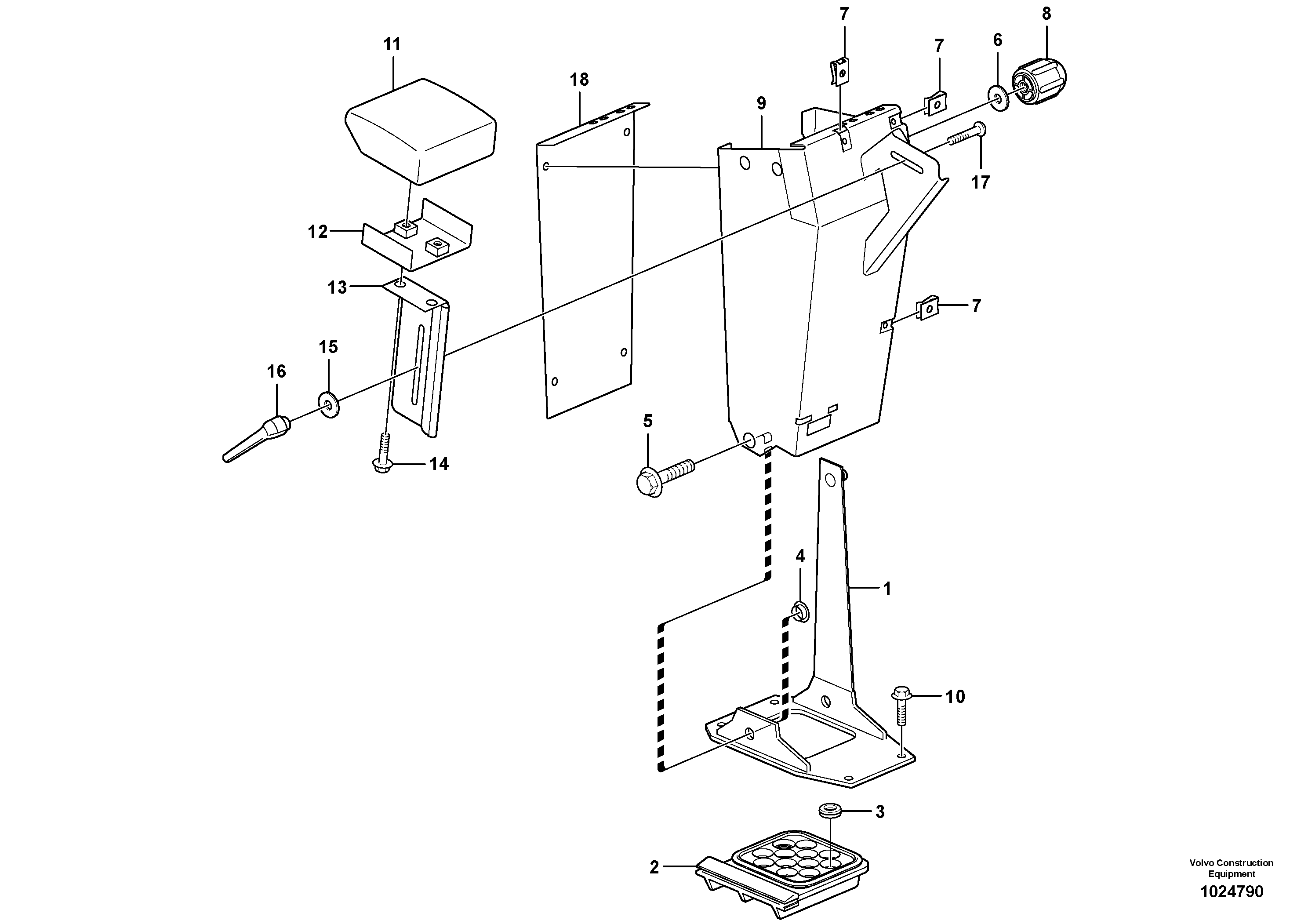 7
8
11
7
6
18
9
17
12
13
7
15
16
5
14
4
1
10
3
2
Volvo Construction Equipment
1024790