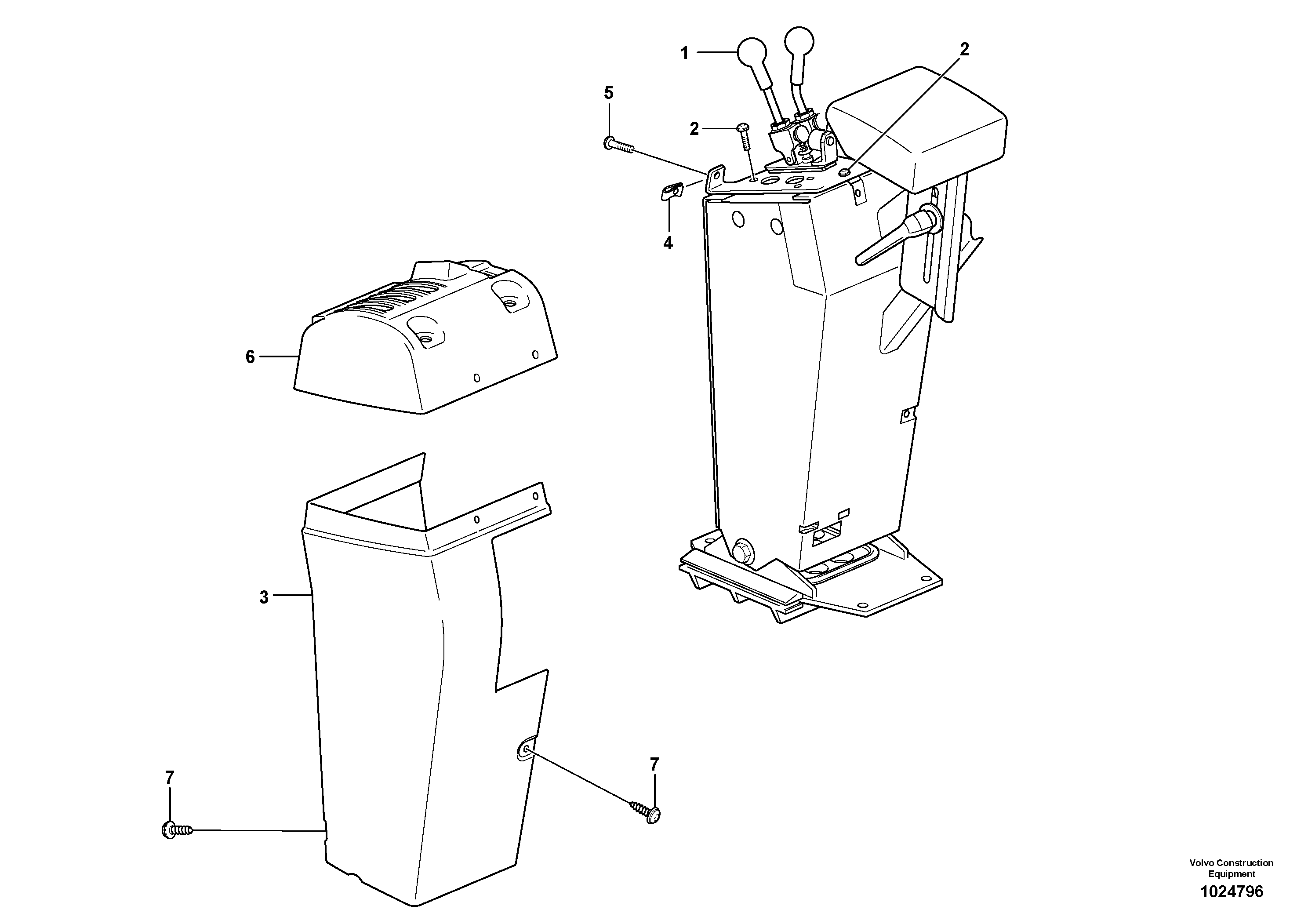 1

2

5

2

4

6

3

7

7

Volvo Construction Equipment

1024796