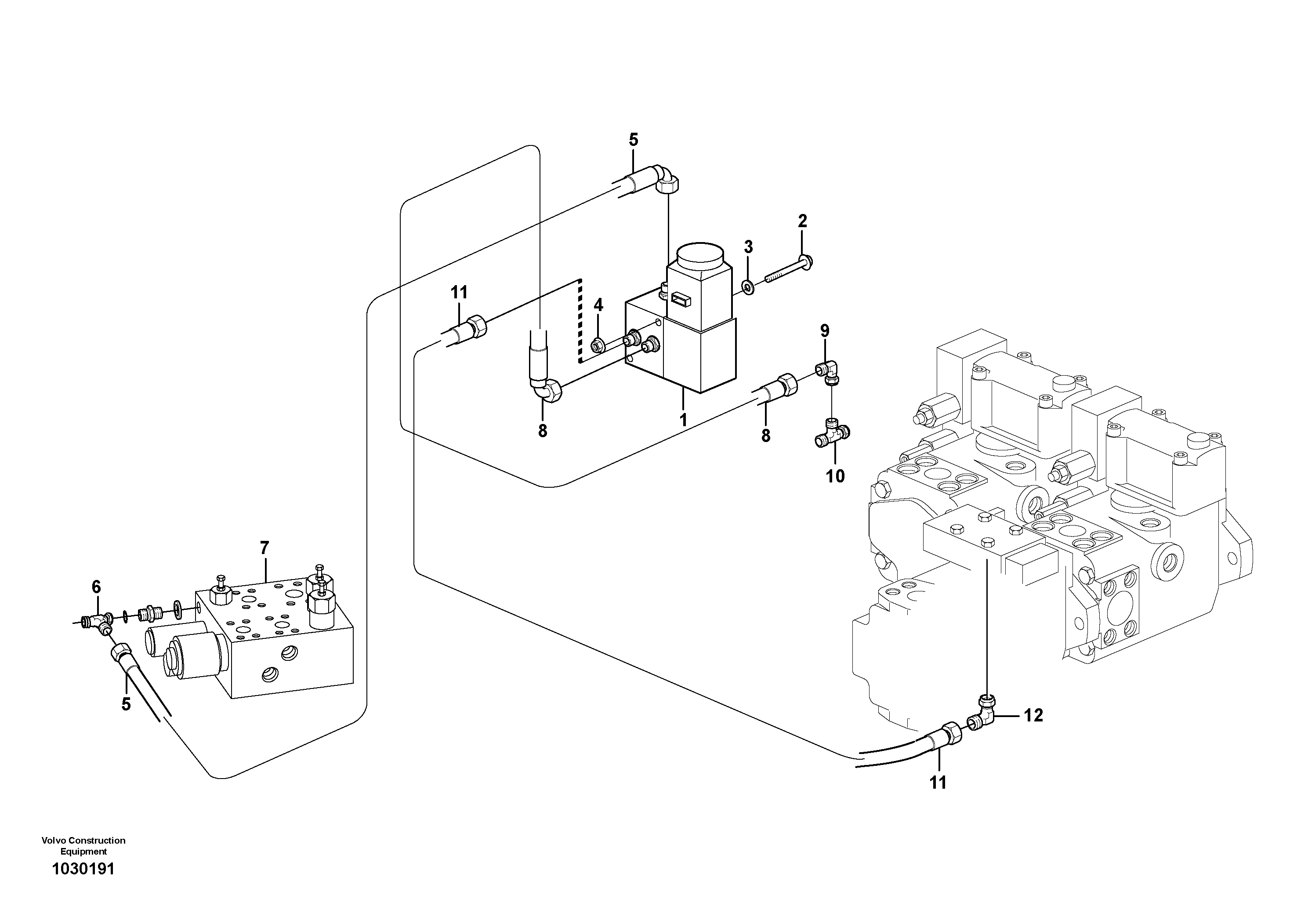 5
2
3
11
4
9
8
1
8
10
7
6
5
12
11
Volvo Construction Equipment
1030191