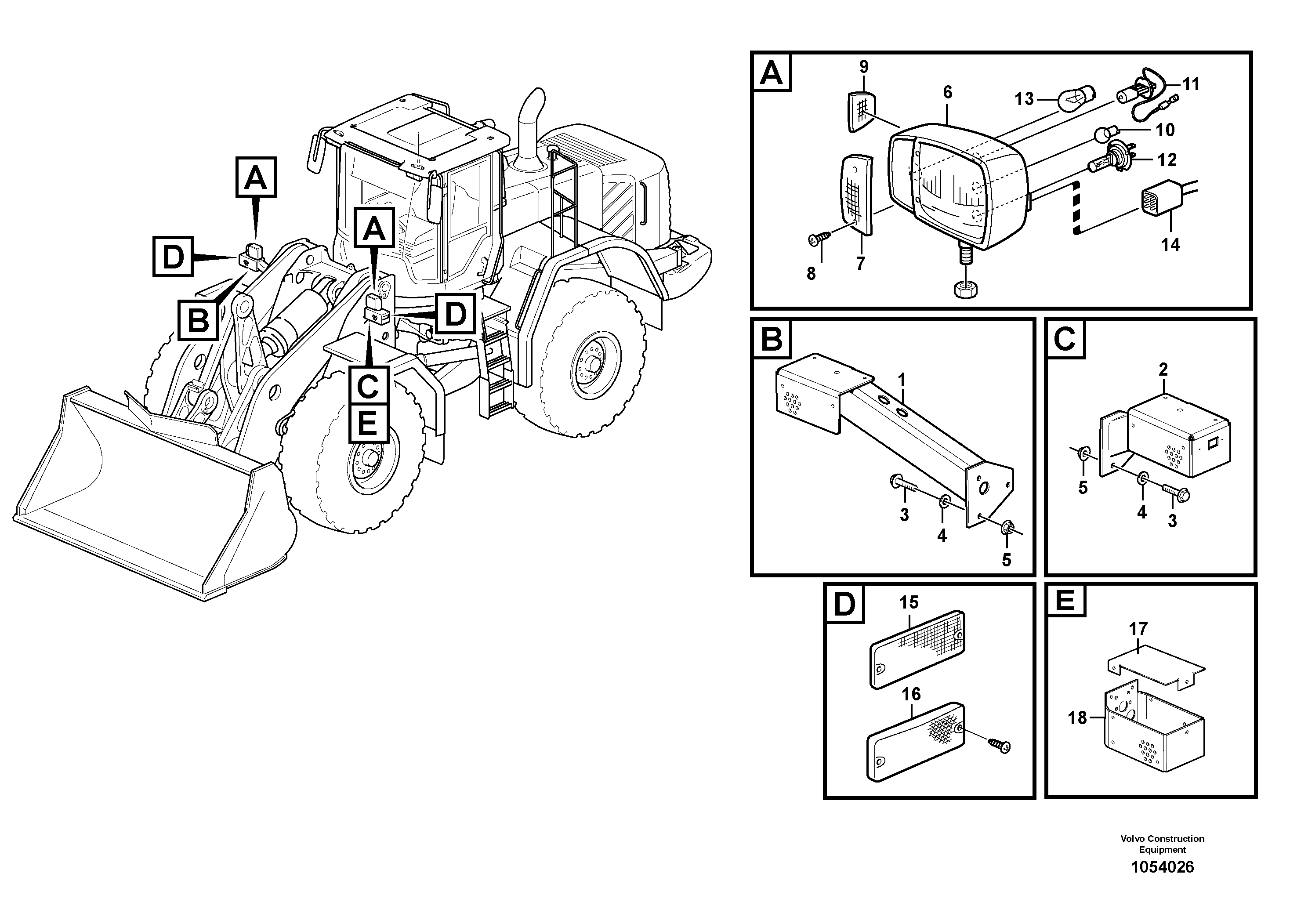 A
D
B
A
D
C
E

A
9
6
13
11
10
12
14
8
7

B
1
3
4
5

C
2
5
4
3

D
15
16

E
17
18

Volvo Construction Equipment
1054026