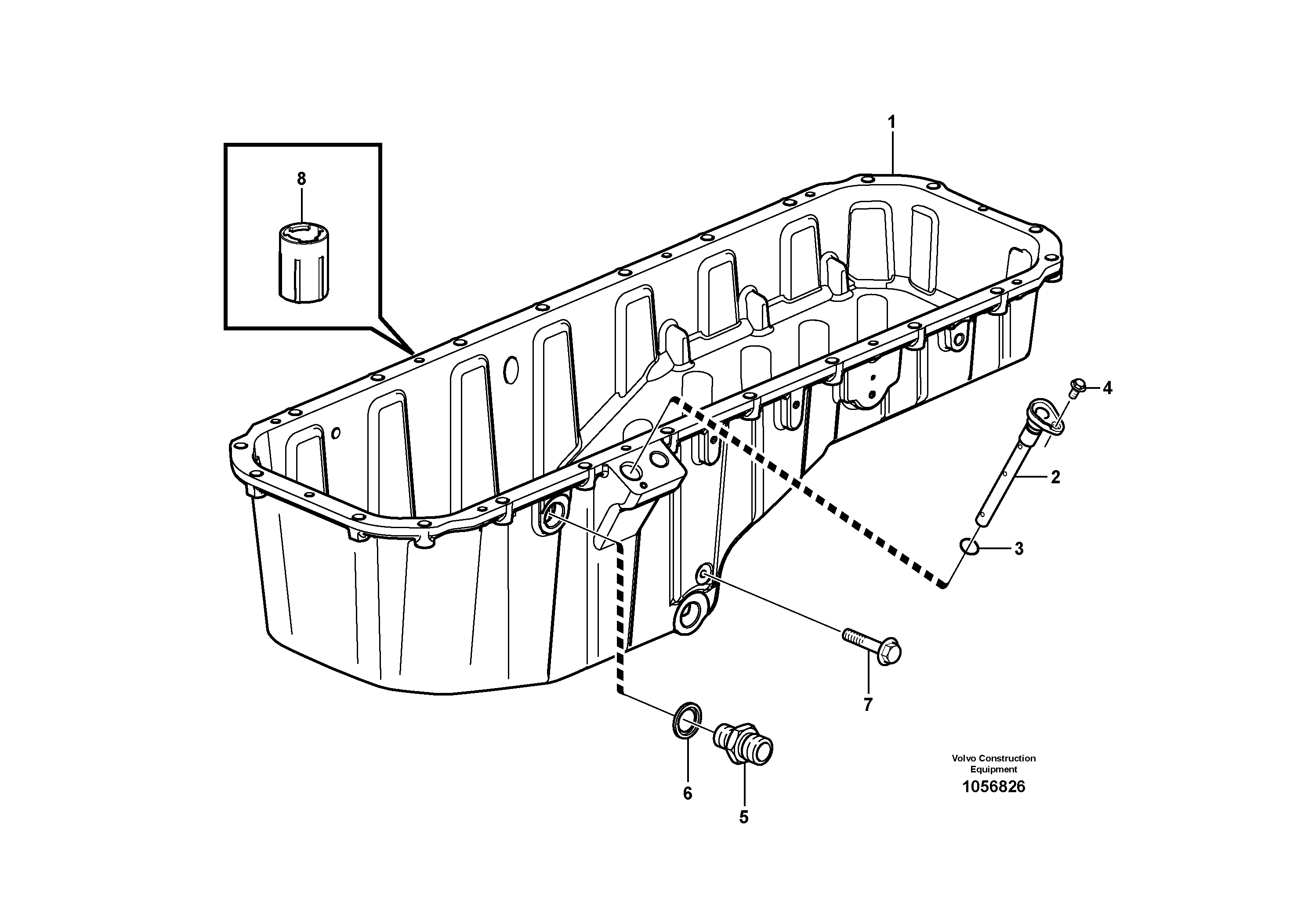 1

8

4

2

3

7

6

5

Volvo Construction Equipment
1056826