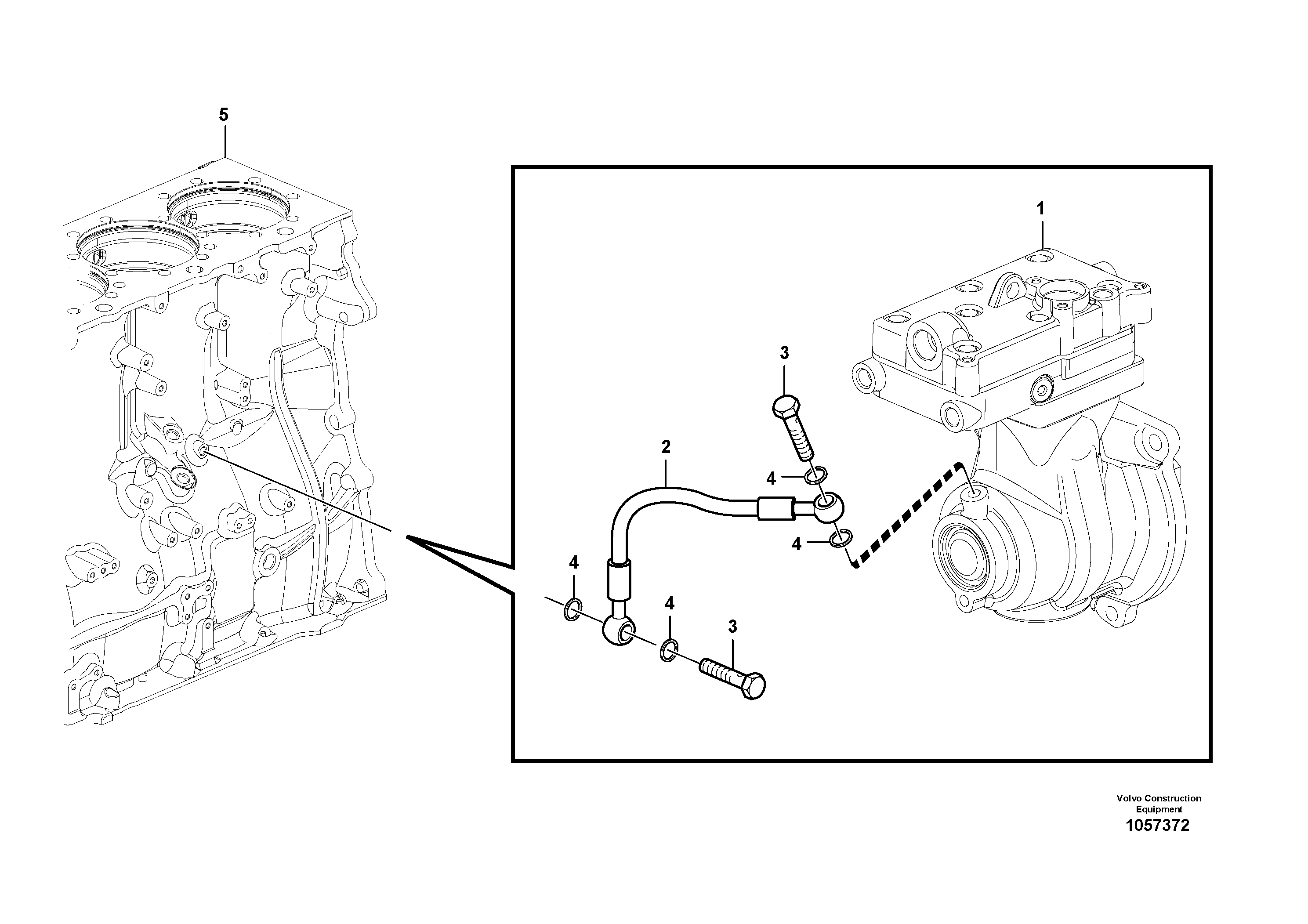 5

1

3

2

4

4

4

4

3

Volvo Construction Equipment
1057372