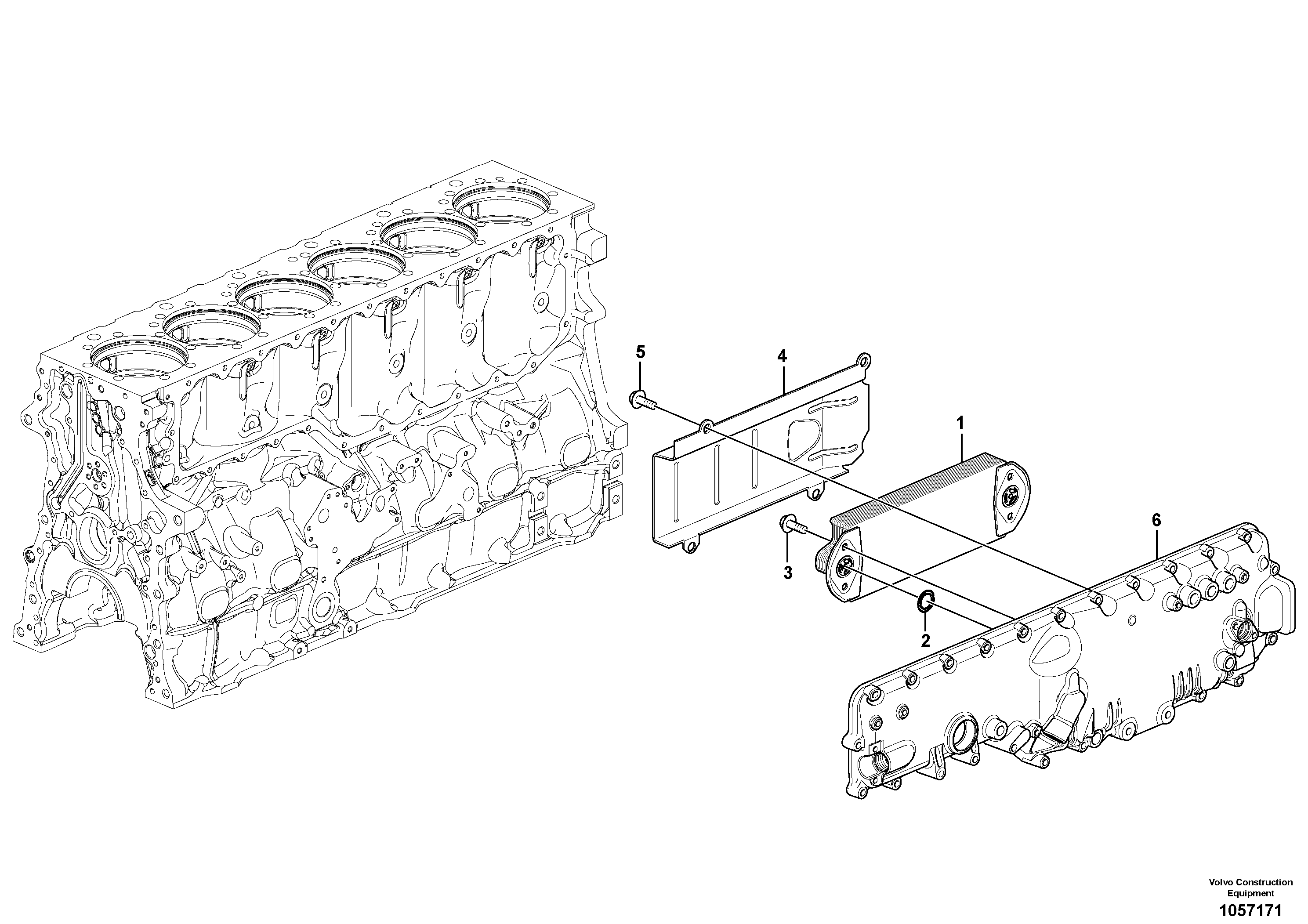 5
4
1
6
3
2

Volvo Construction Equipment
1057171