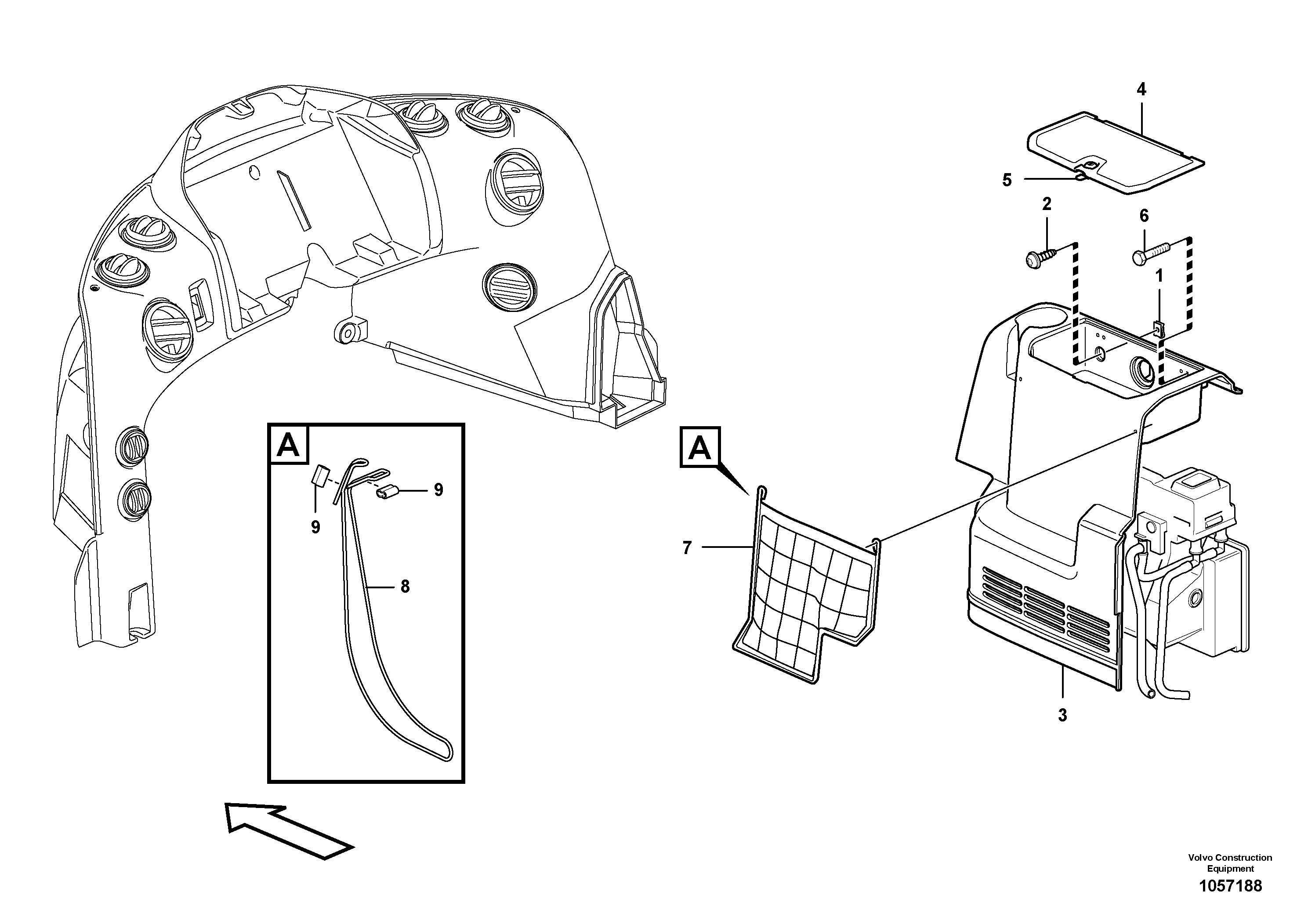 4
5
2
6
1
A
9
9
8
A
7
3
Volvo Construction Equipment
1057188