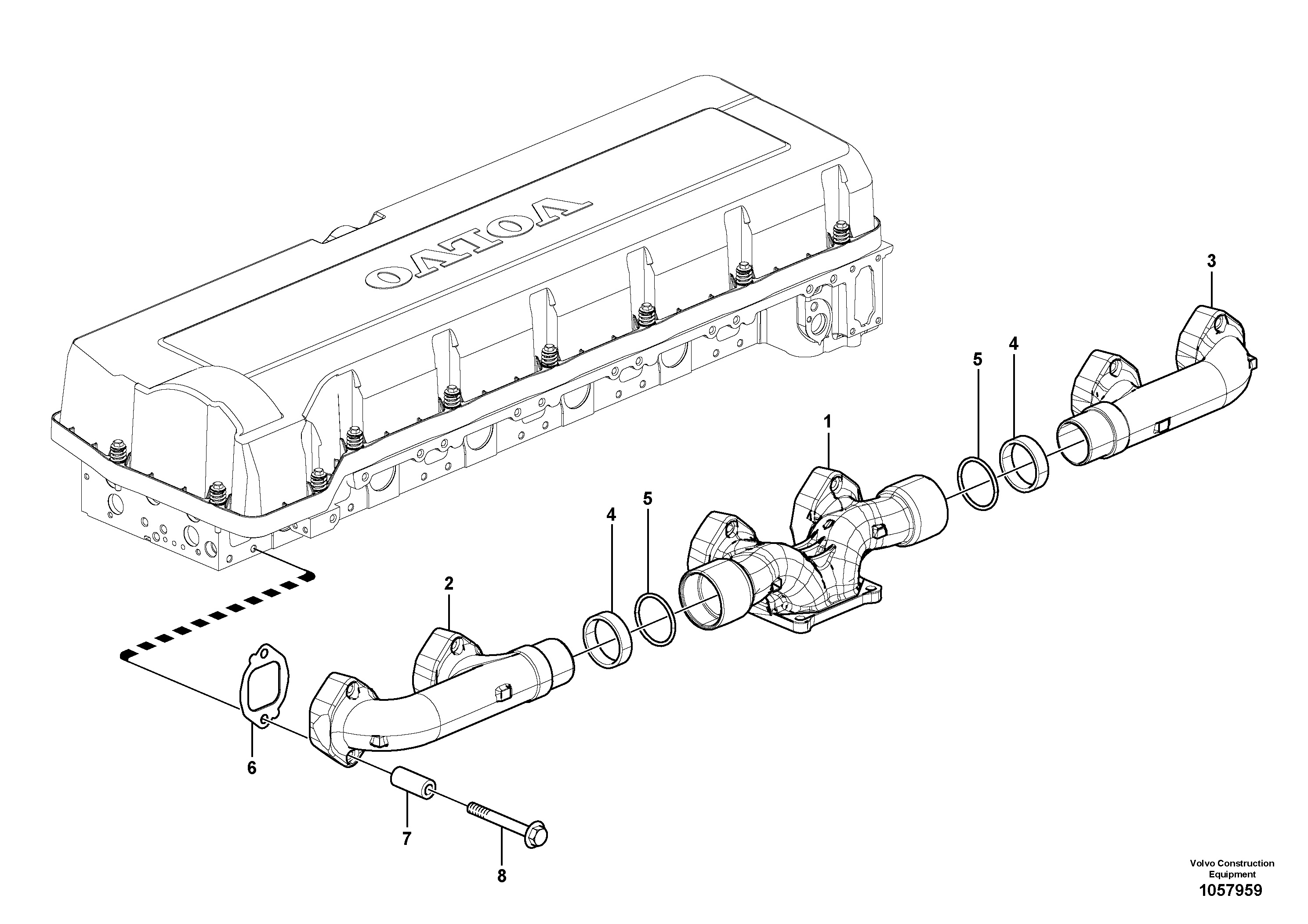 VOLVO

3

5

4

1

4

5

2

6

7

8

Volvo Construction Equipment
1057959