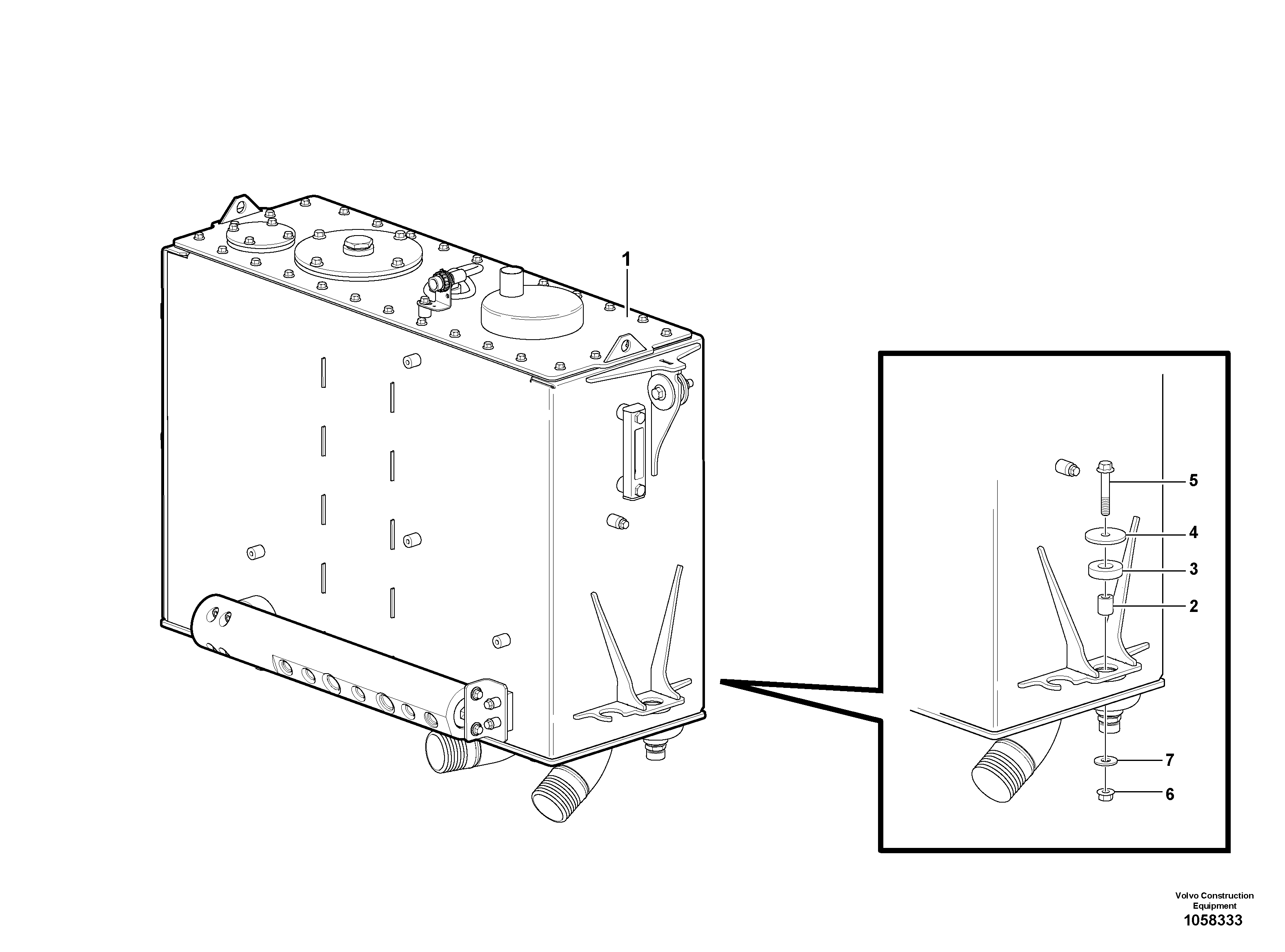 1

5

4

3

2

7

6

Volvo Construction Equipment
1058333