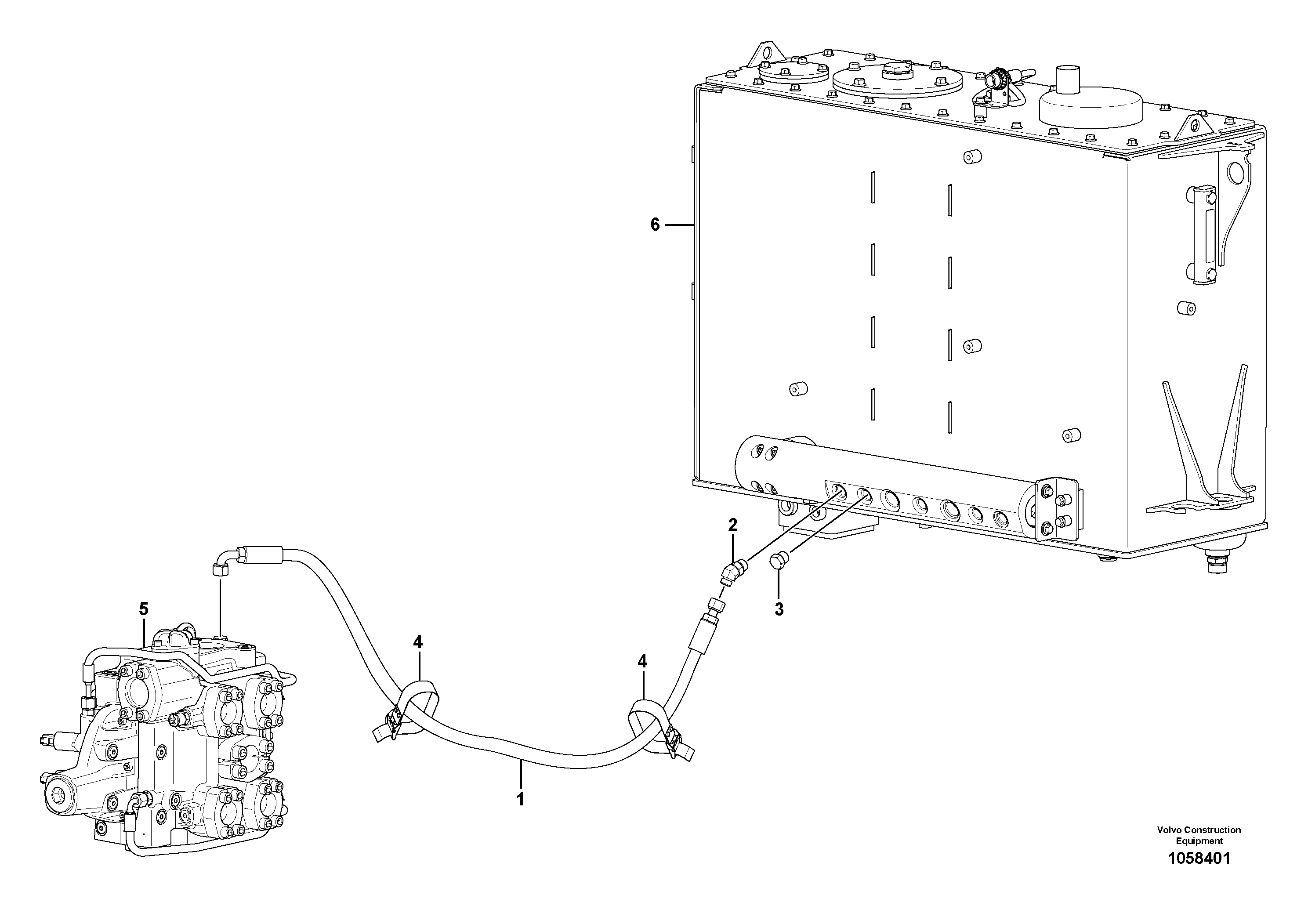 6

2

3

5

4

4

1

Volvo Construction Equipment
1058401