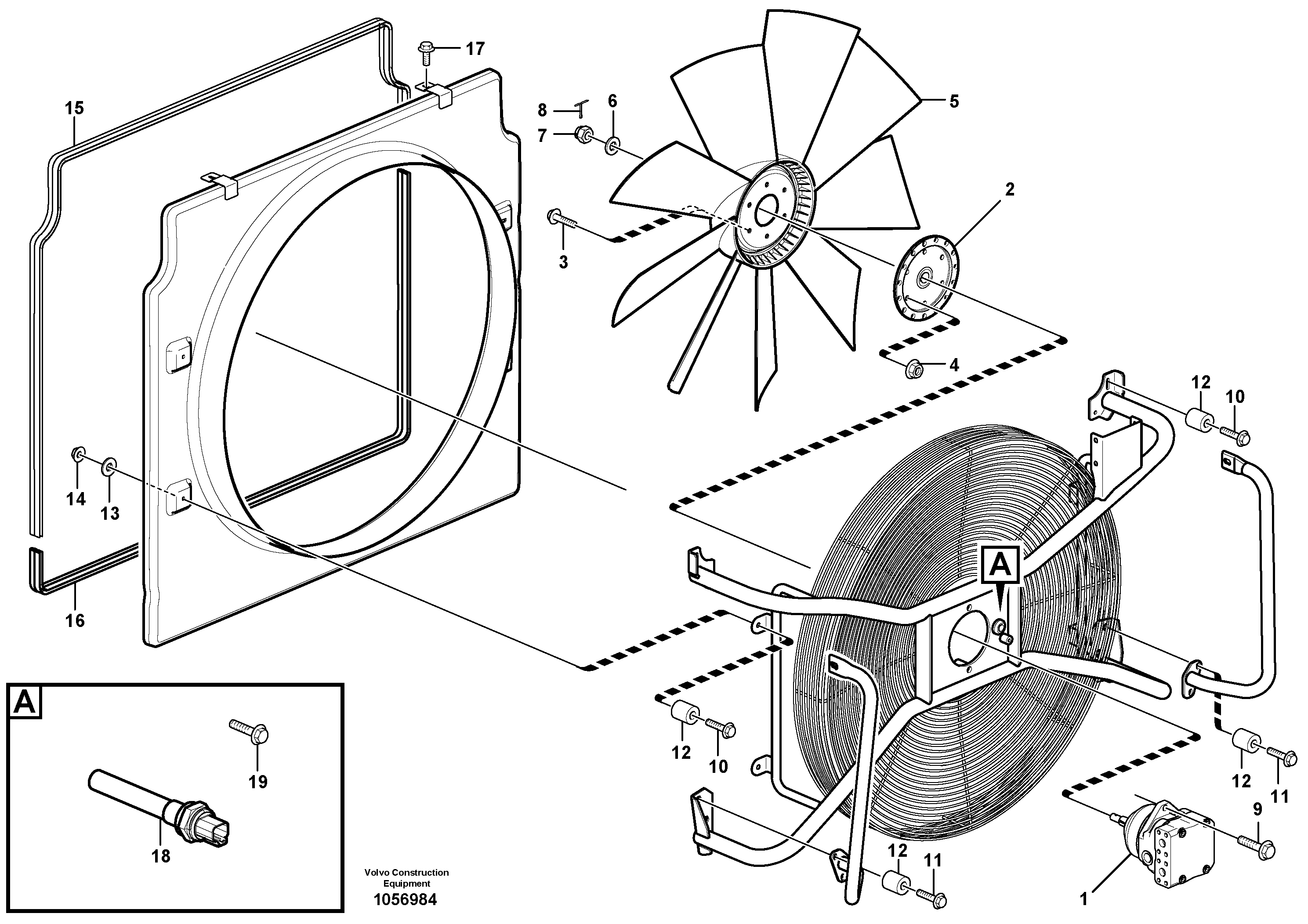 17
15
8
6
7
5
2
3
4
12
10
14
13
A
16
A
19
18
12
10
12
11
9
12
11
1
Volvo Construction Equipment
1056984