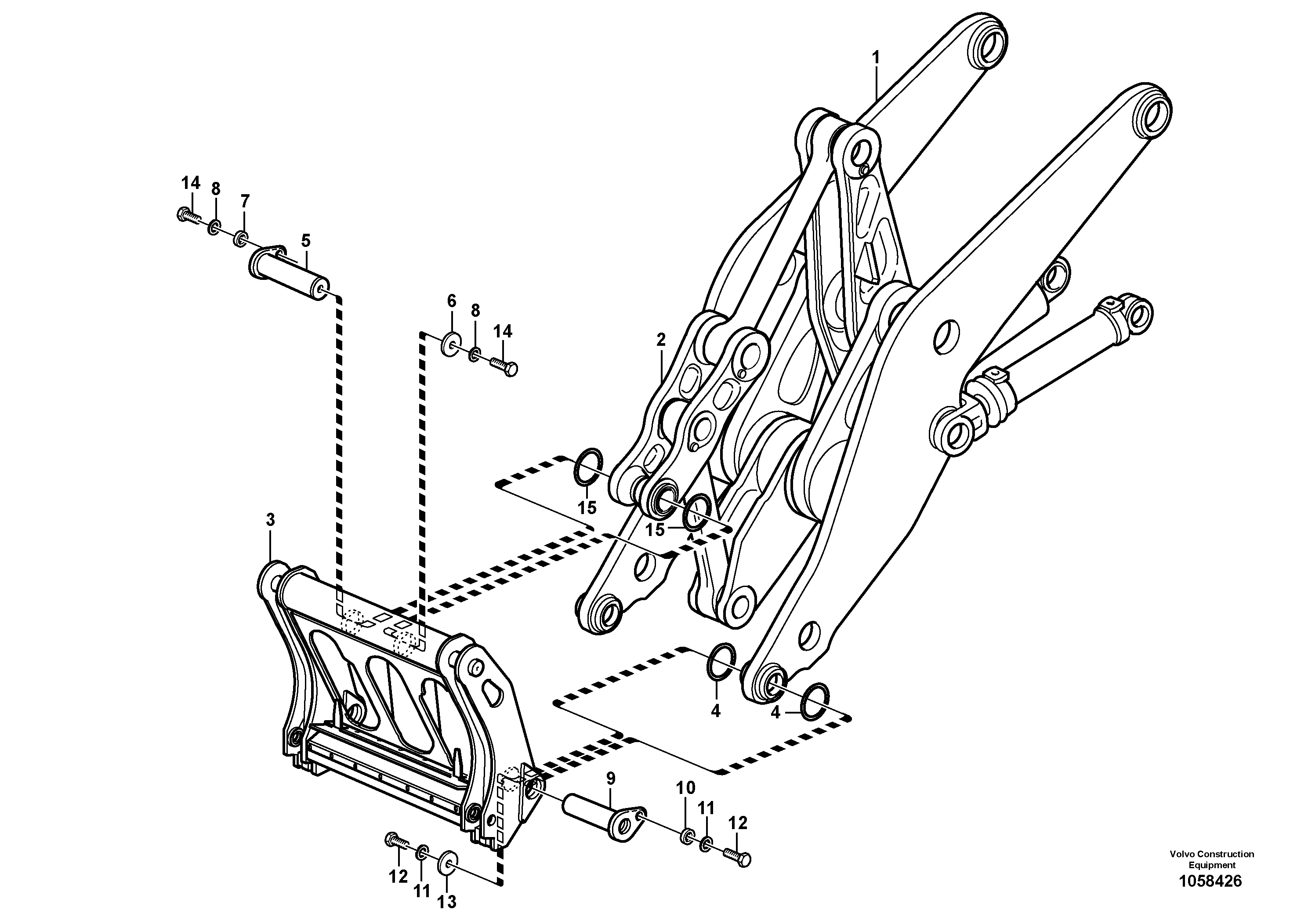 1
14
8
7
5
6
8
14
2
15
15
3
4
4
9
10
11
12
12
11
13
Volvo Construction Equipment
1058426