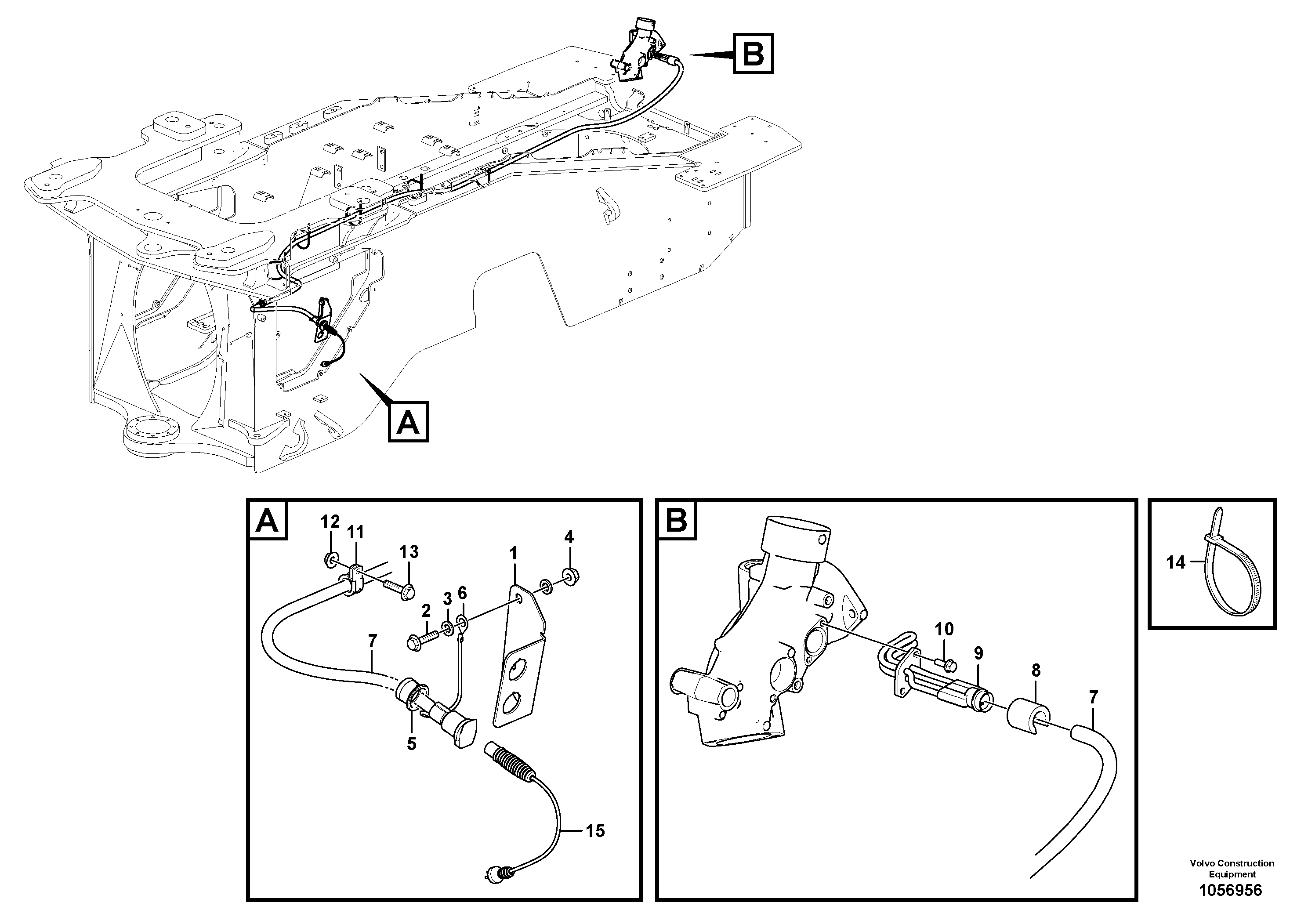 B

A

A

12 11 13 1 4

2 3 6

7

5

15

B

10 9 8 7

14

Volvo Construction Equipment
1056956