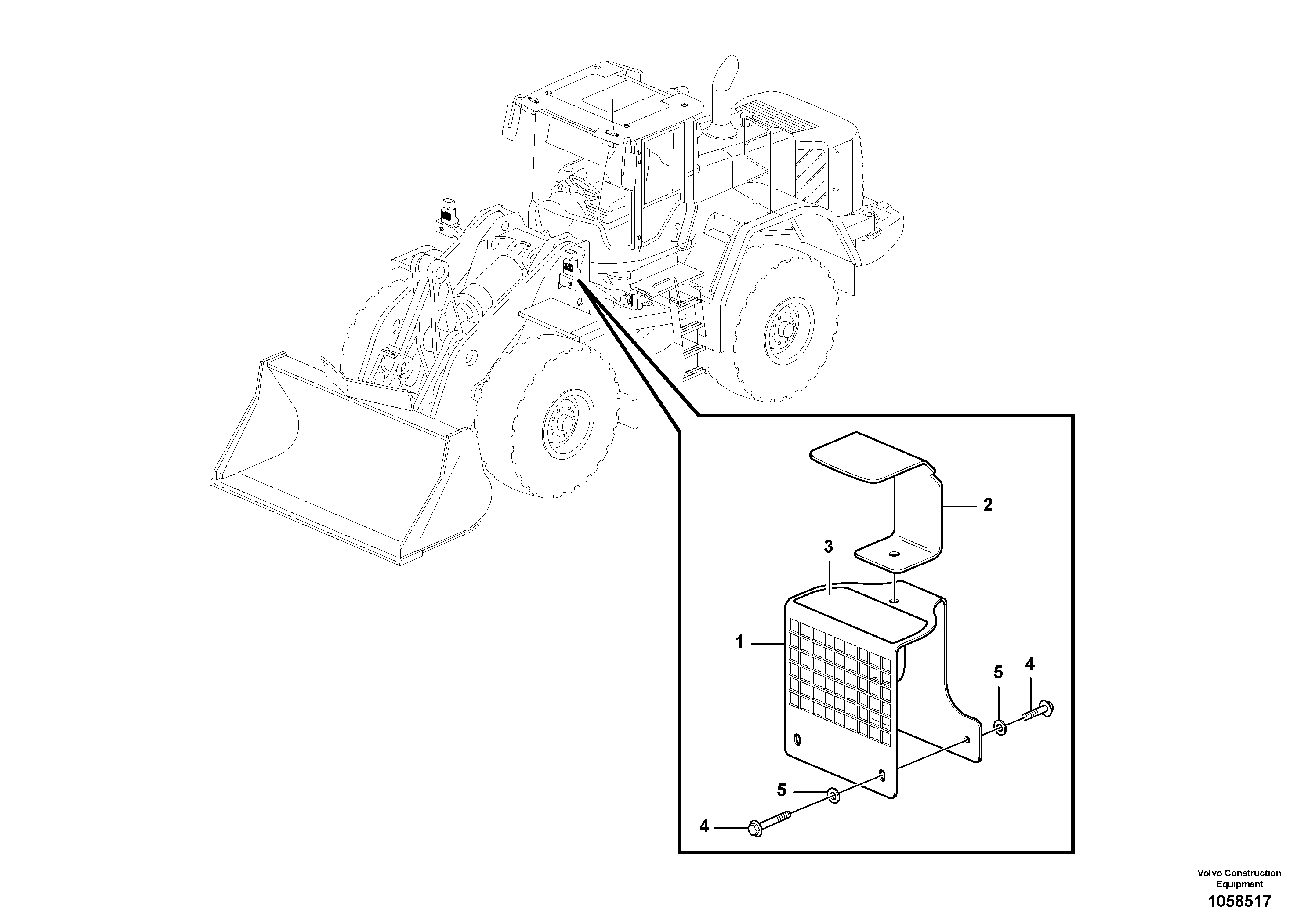 2

3

1

5

4

5

4

Volvo Construction Equipment

1058517