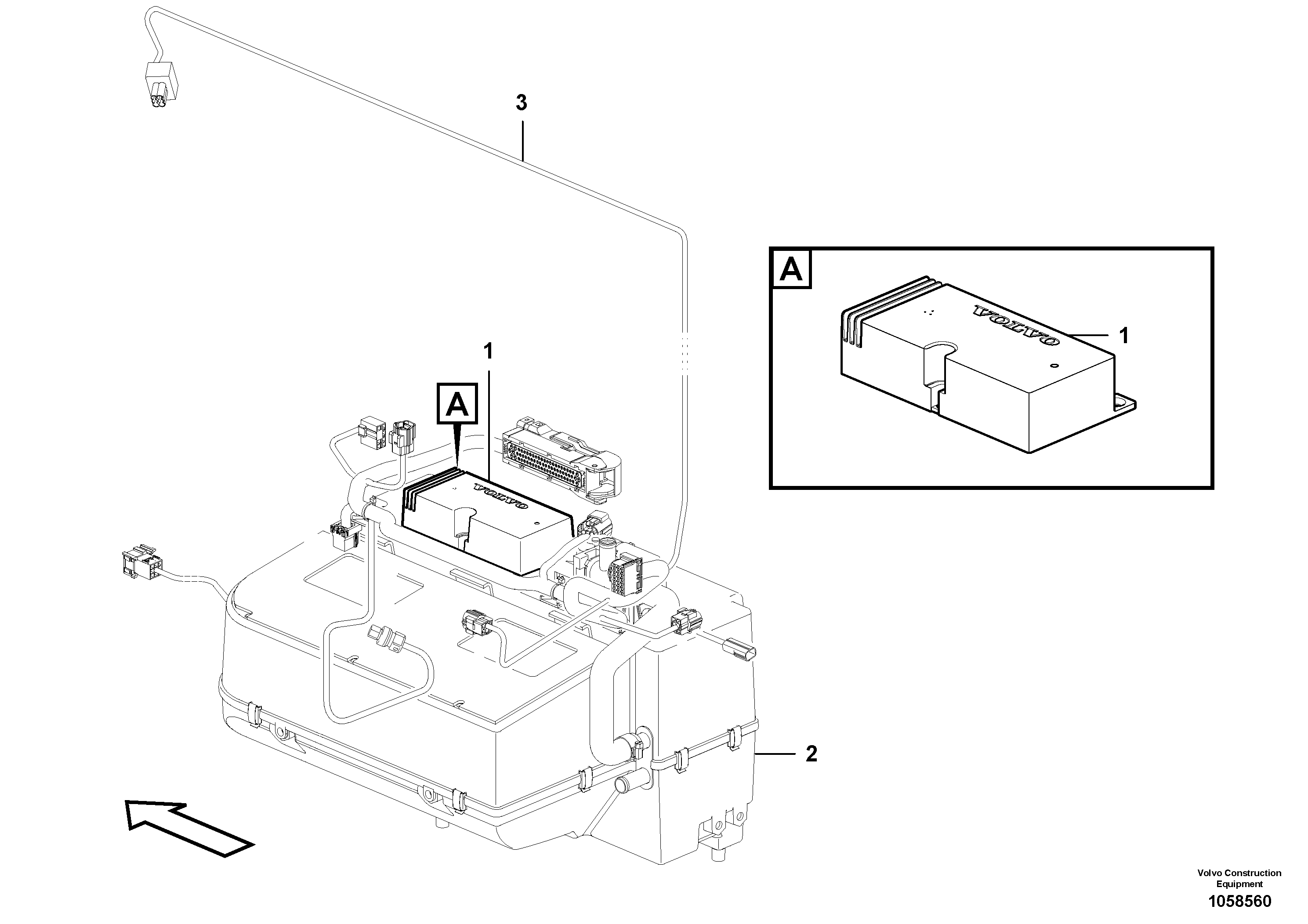 3

1

A

VOLVO

A

VOLVO

1

2

Volvo Construction Equipment

1058560