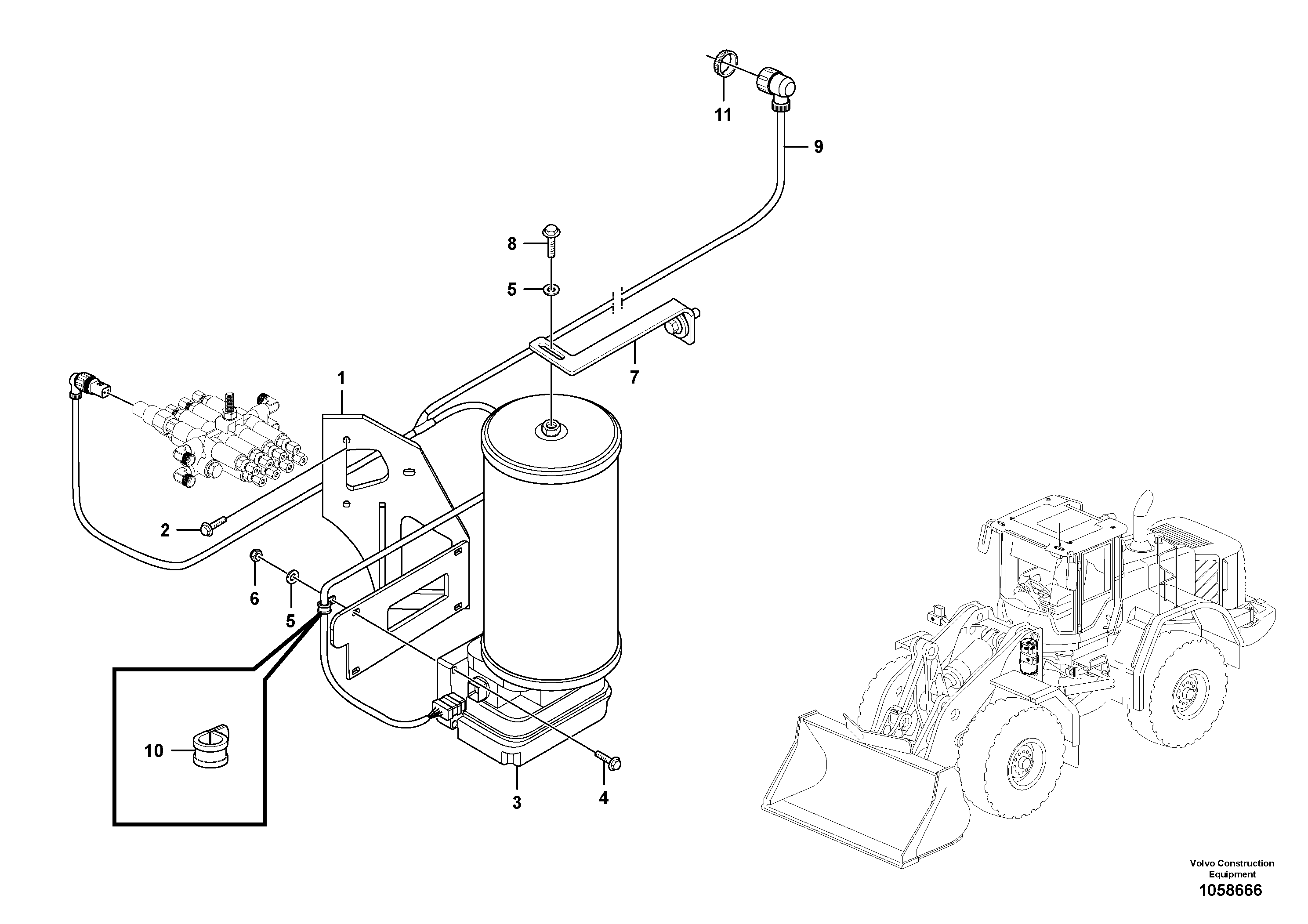 11

9

8

5

7

1

2

6

5

10

3

4

Volvo Construction Equipment
1058666