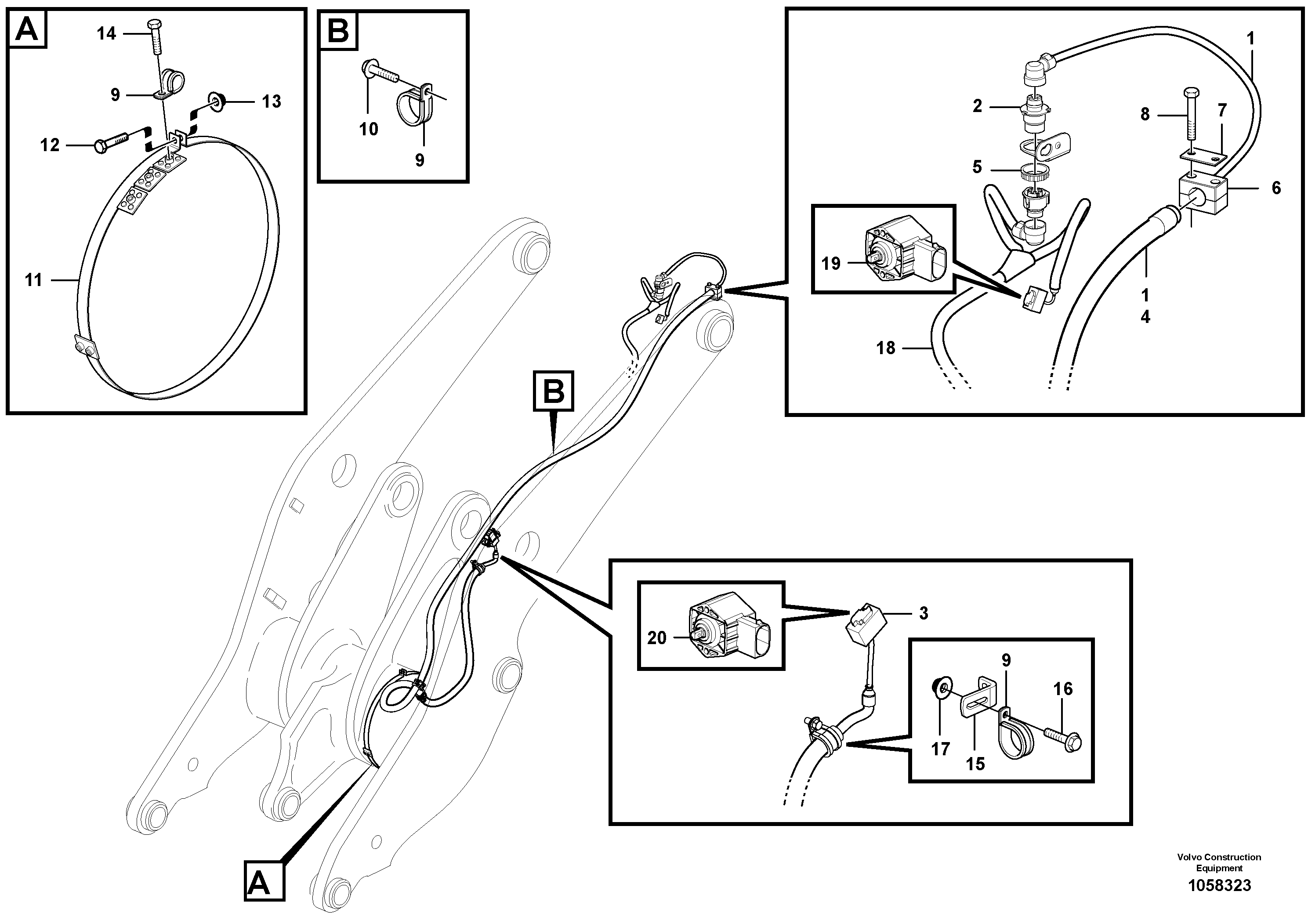 A
14
9
13
12
11

B
10
9

1
2
8
7
5
6
19
1
4
18

B

20
3
9
16
17
15

A

Volvo Construction Equipment
1058323