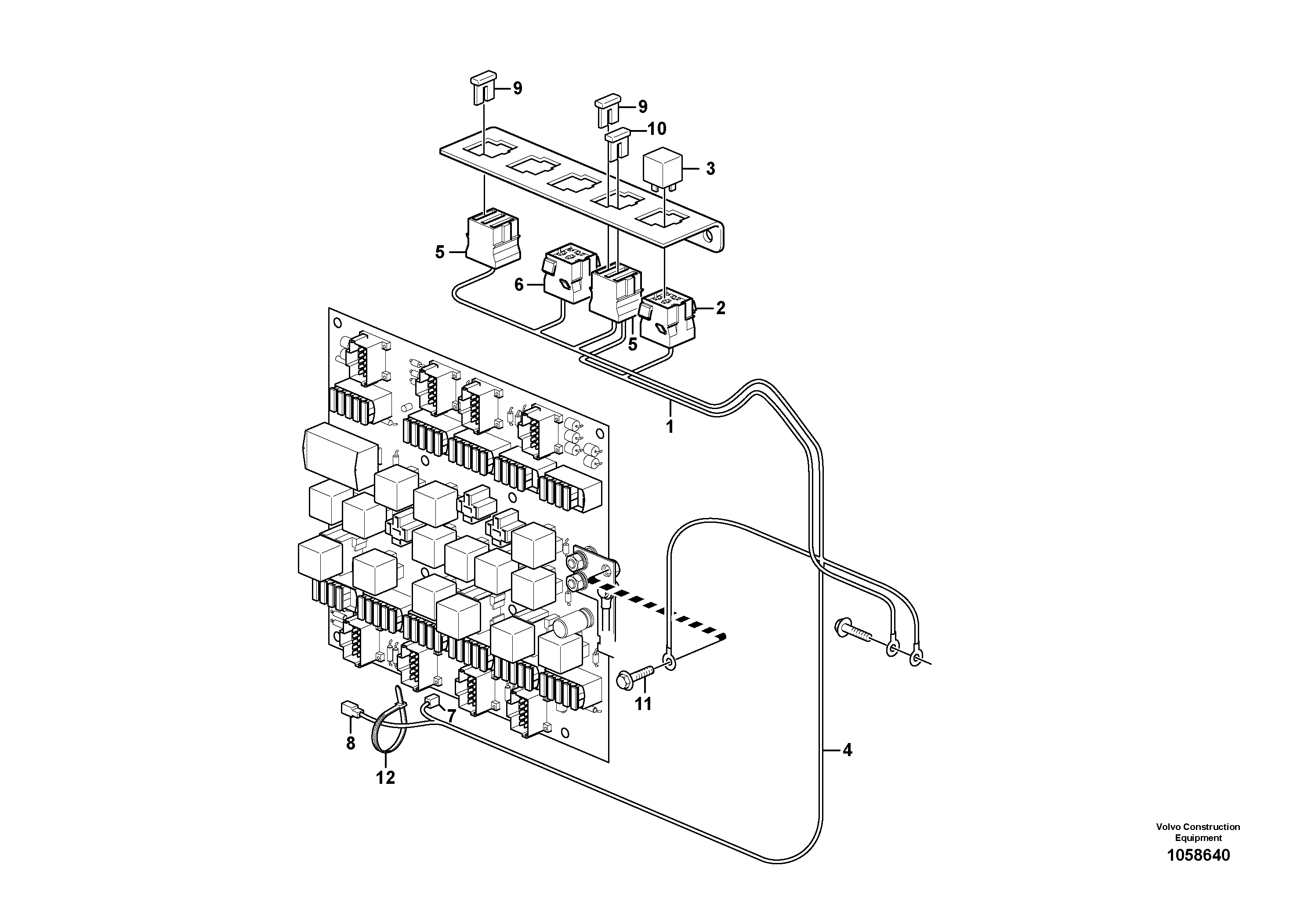 9
9
10
3
5
6
2
5
1
11
7
8
12
4

Volvo Construction Equipment
1058640