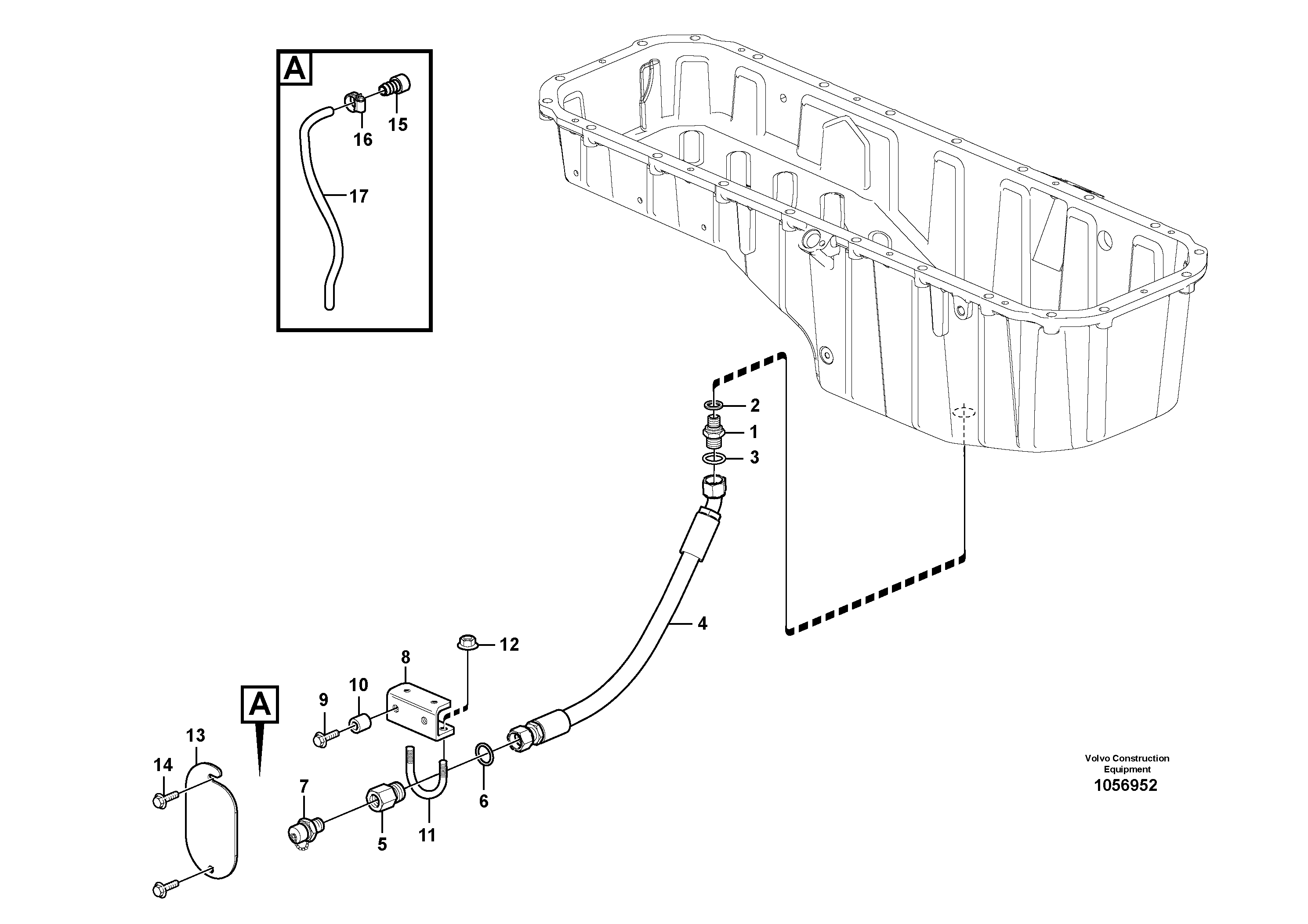 A

15

16

17

2

1

3

4

12

8

10

9

A

13

14

7

5

11

6

Volvo Construction Equipment
1056952