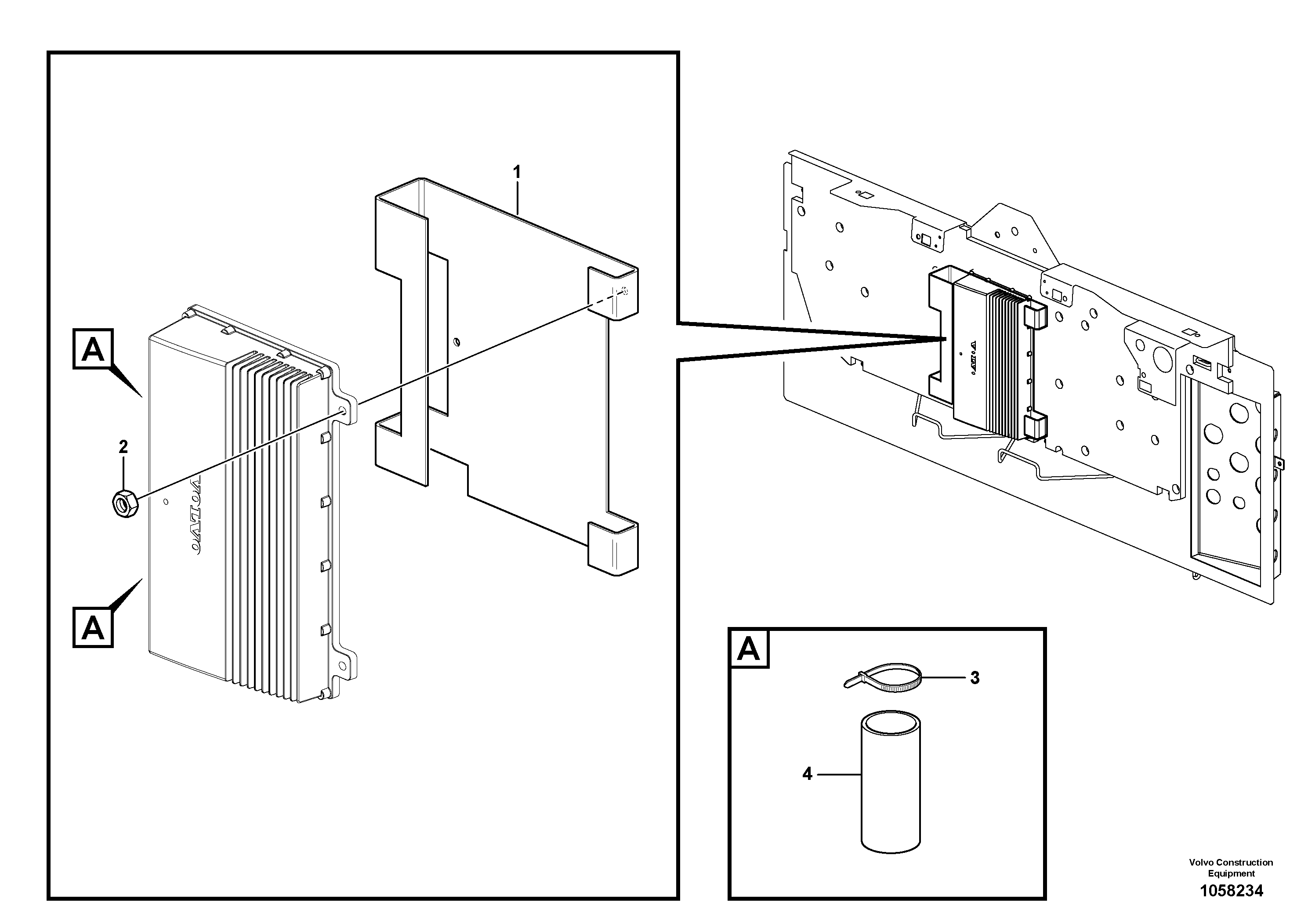 1

A

2

VOLVO

A

VOLVO

A

3

4

Volvo Construction Equipment
1058234