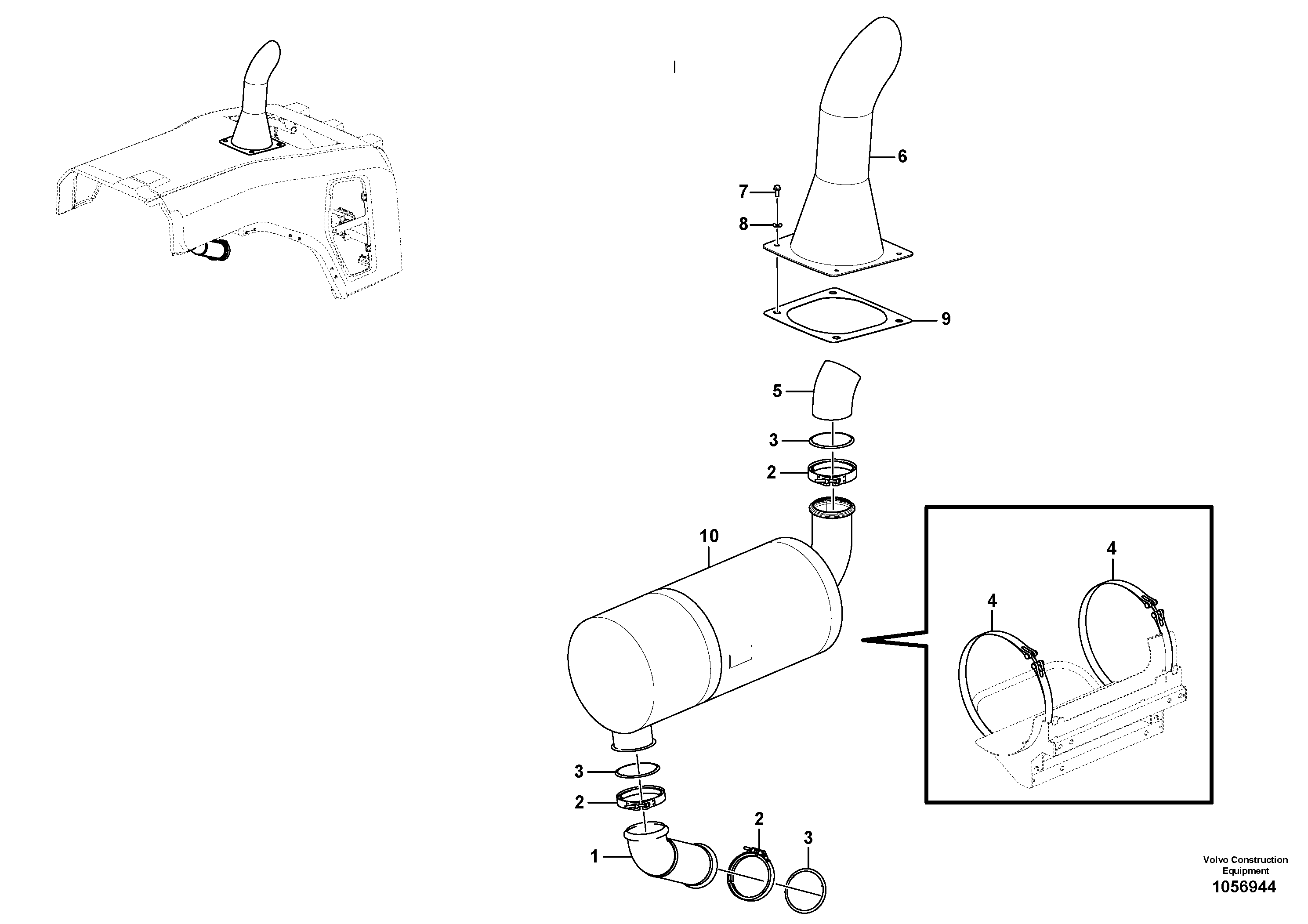 6

7

8

9

5

3

2

10

4

4

3

2

2

3

1

Volvo Construction Equipment
1056944