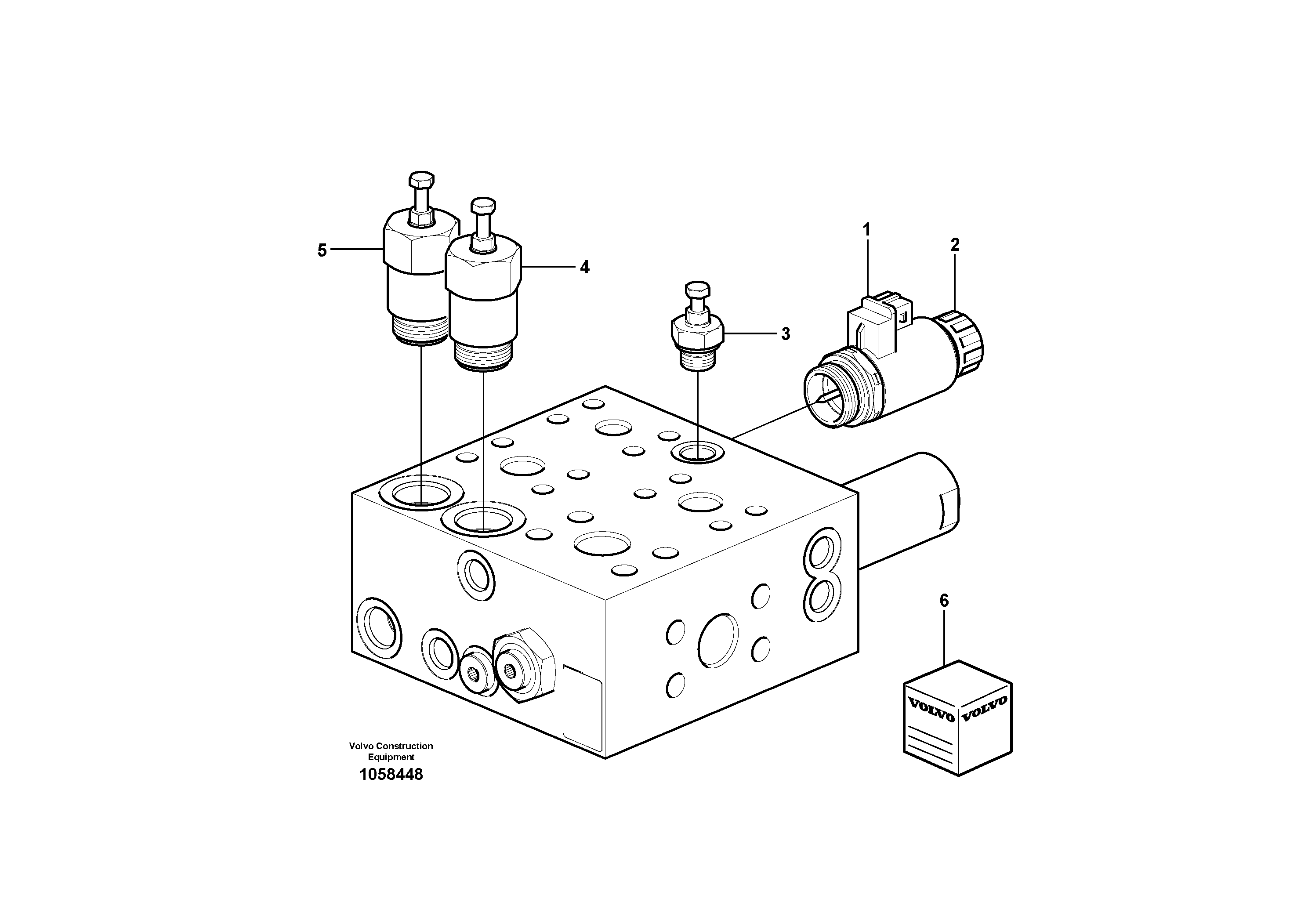 1
2
5
4
3
6
VOLVO VOLVO
Volvo Construction Equipment
1058448