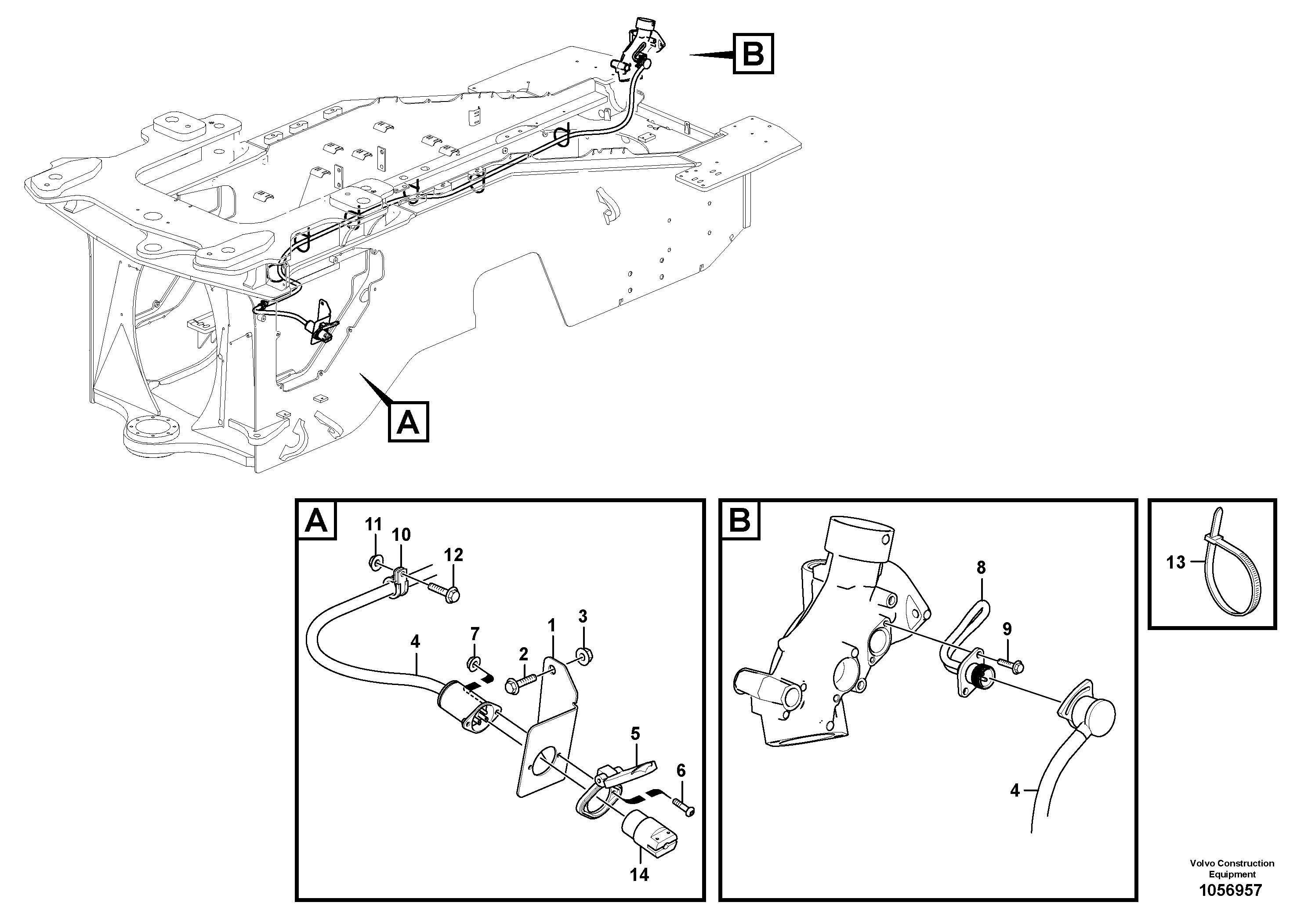 B

A

A

11
10
12
4
7
2
1
3
5
6
14

B

8
9
4

13

Volvo Construction Equipment
1056957