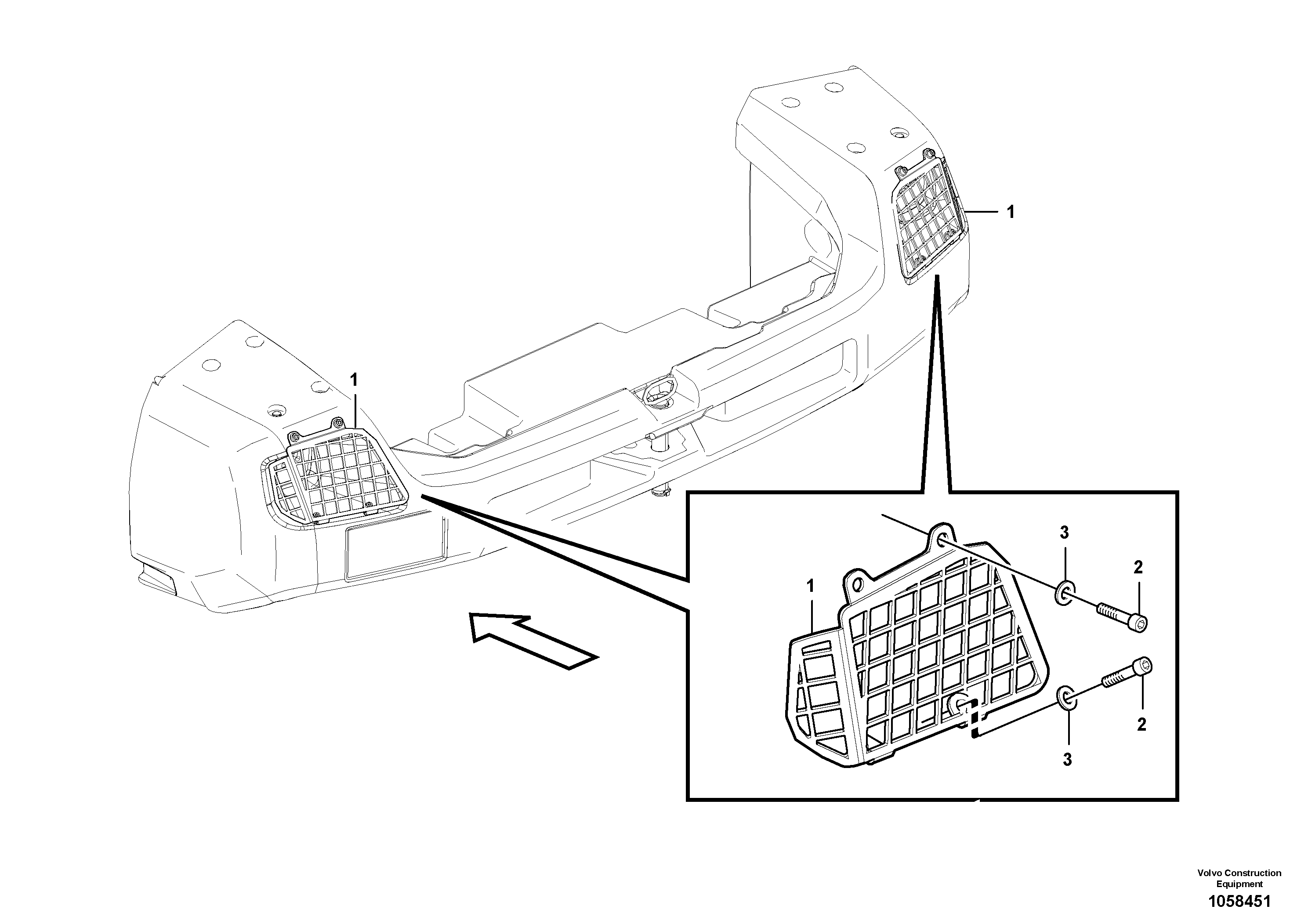 1

1

3

2

1

2

3

Volvo Construction Equipment

1058451