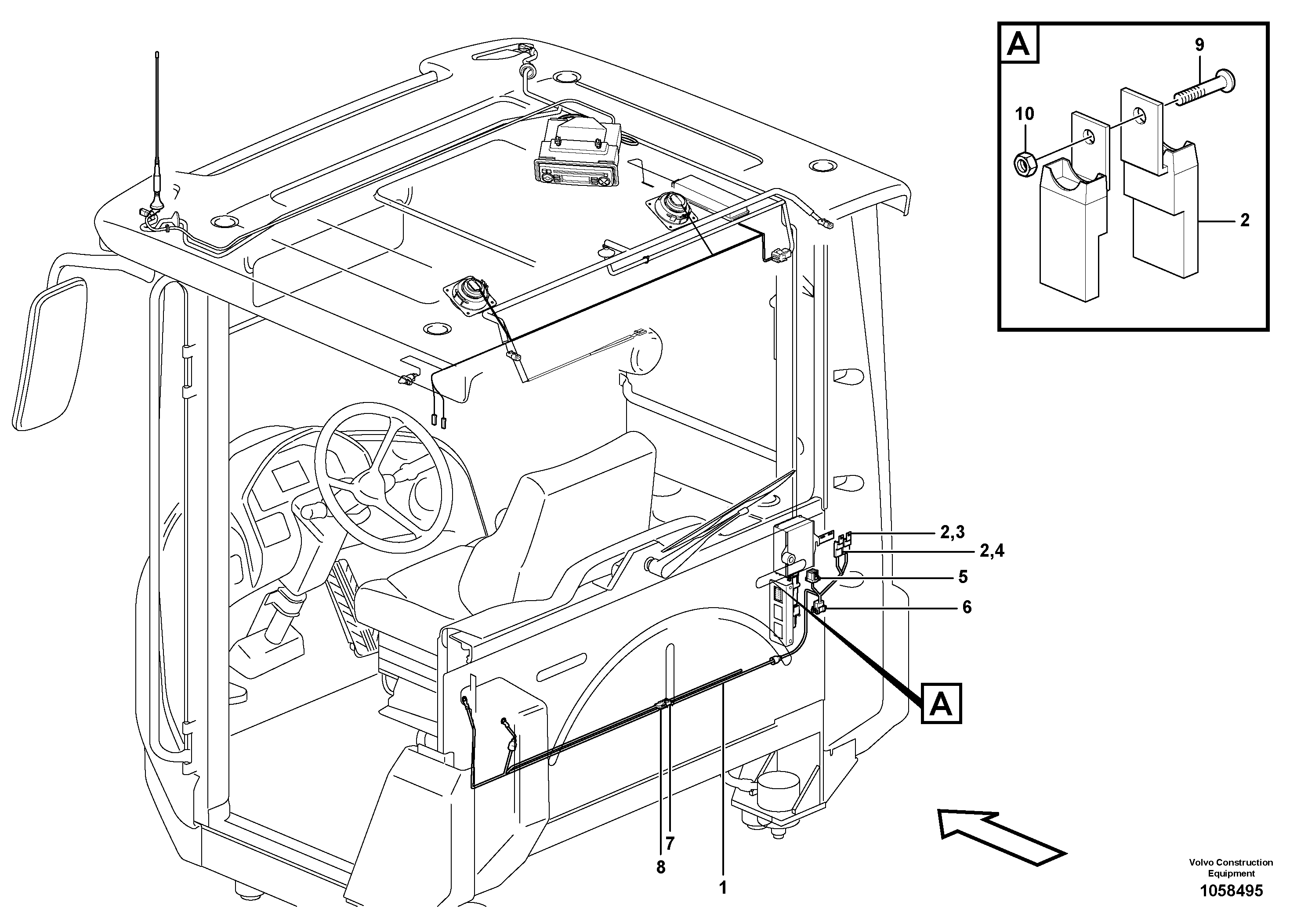 A
9
10
2
2,3
2,4
5
6
A
7
8
1
Volvo Construction Equipment
1058495