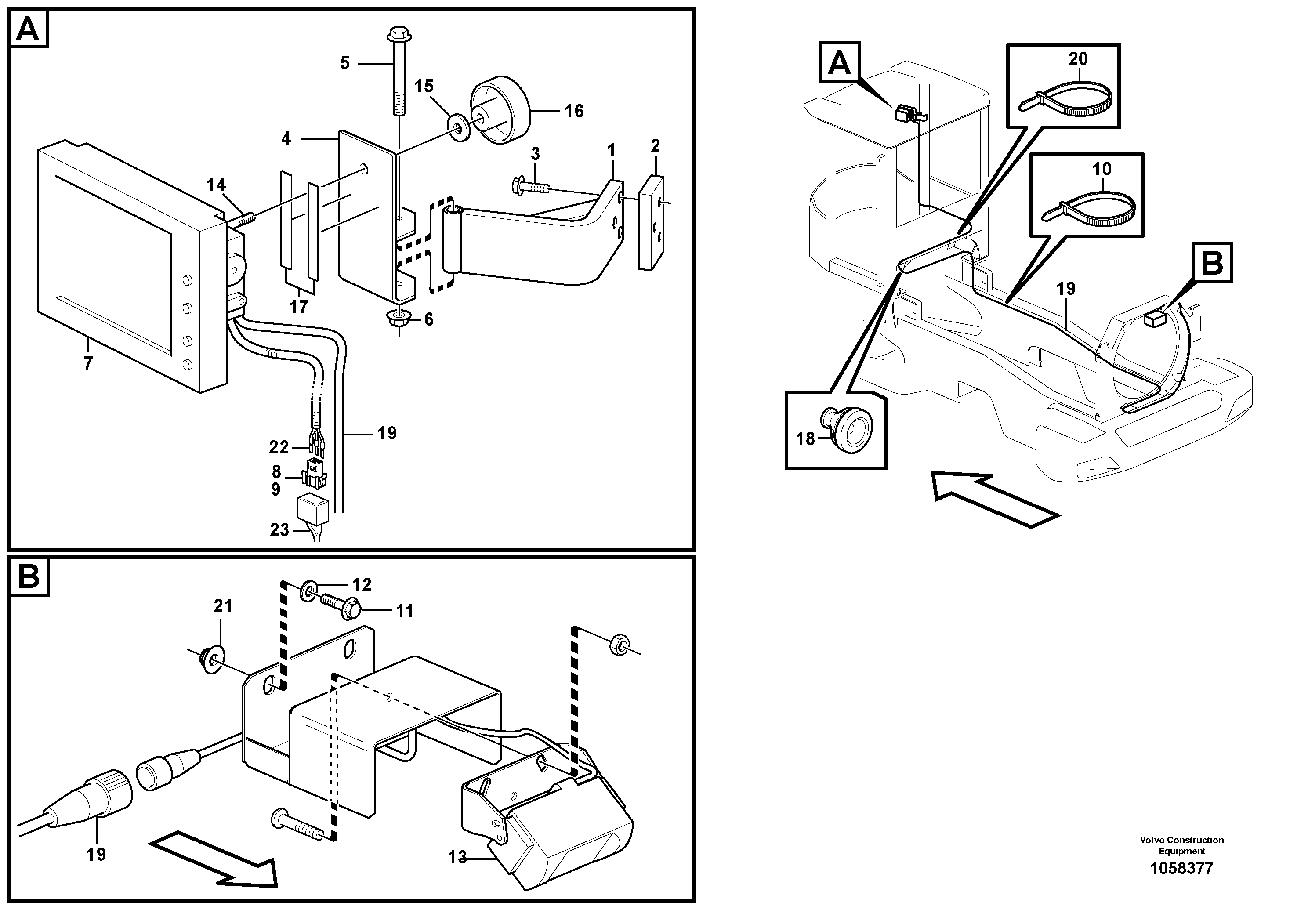 A
5
15
16
4
3
1
2
14
17
6
7
19
22
8
9
23

B
12
11
21
19
13

A
20
10
B
19
18

Volvo Construction Equipment
1058377