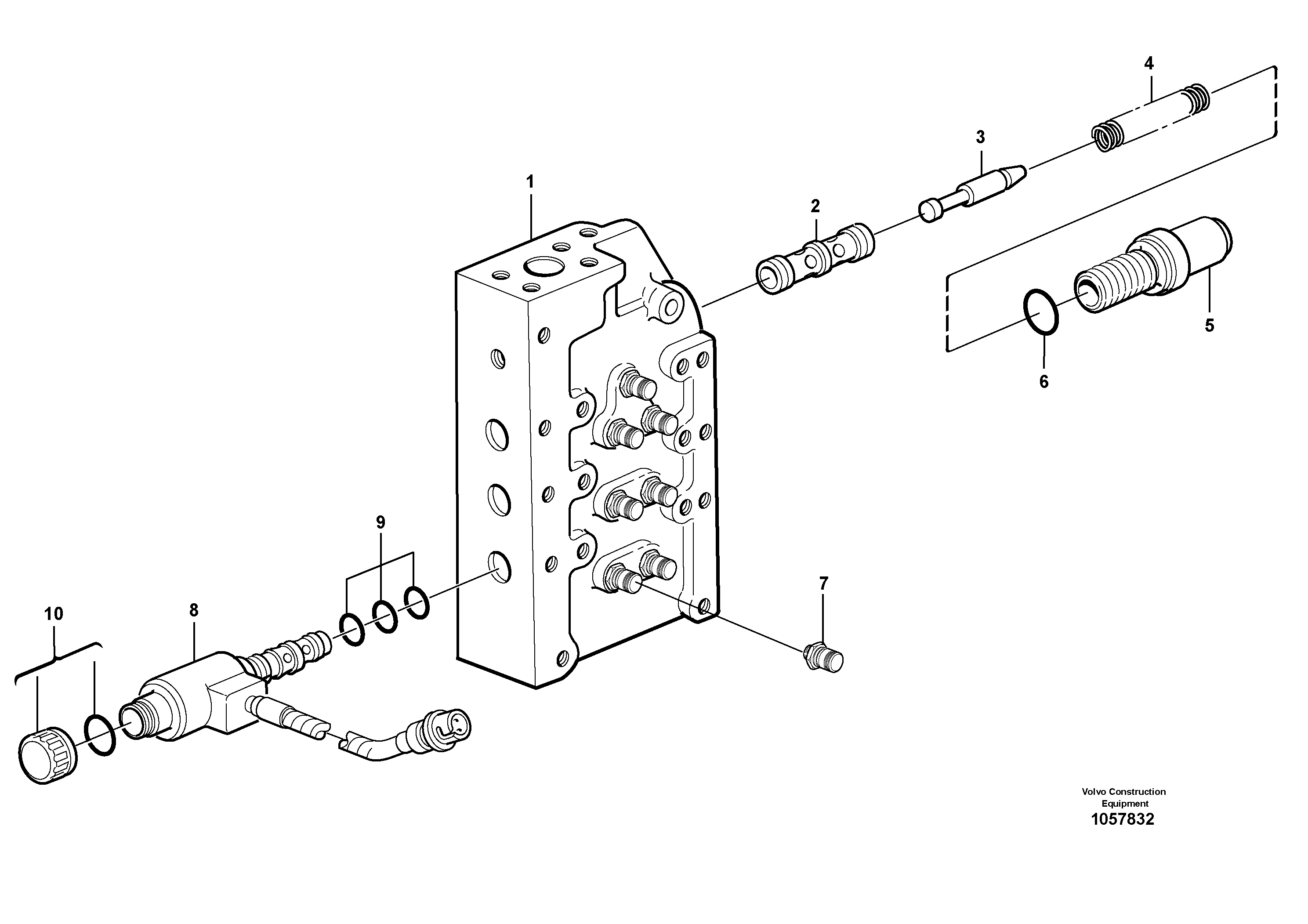 4
3
1
2
5
6
9
7
10
8
Volvo Construction Equipment
1057832