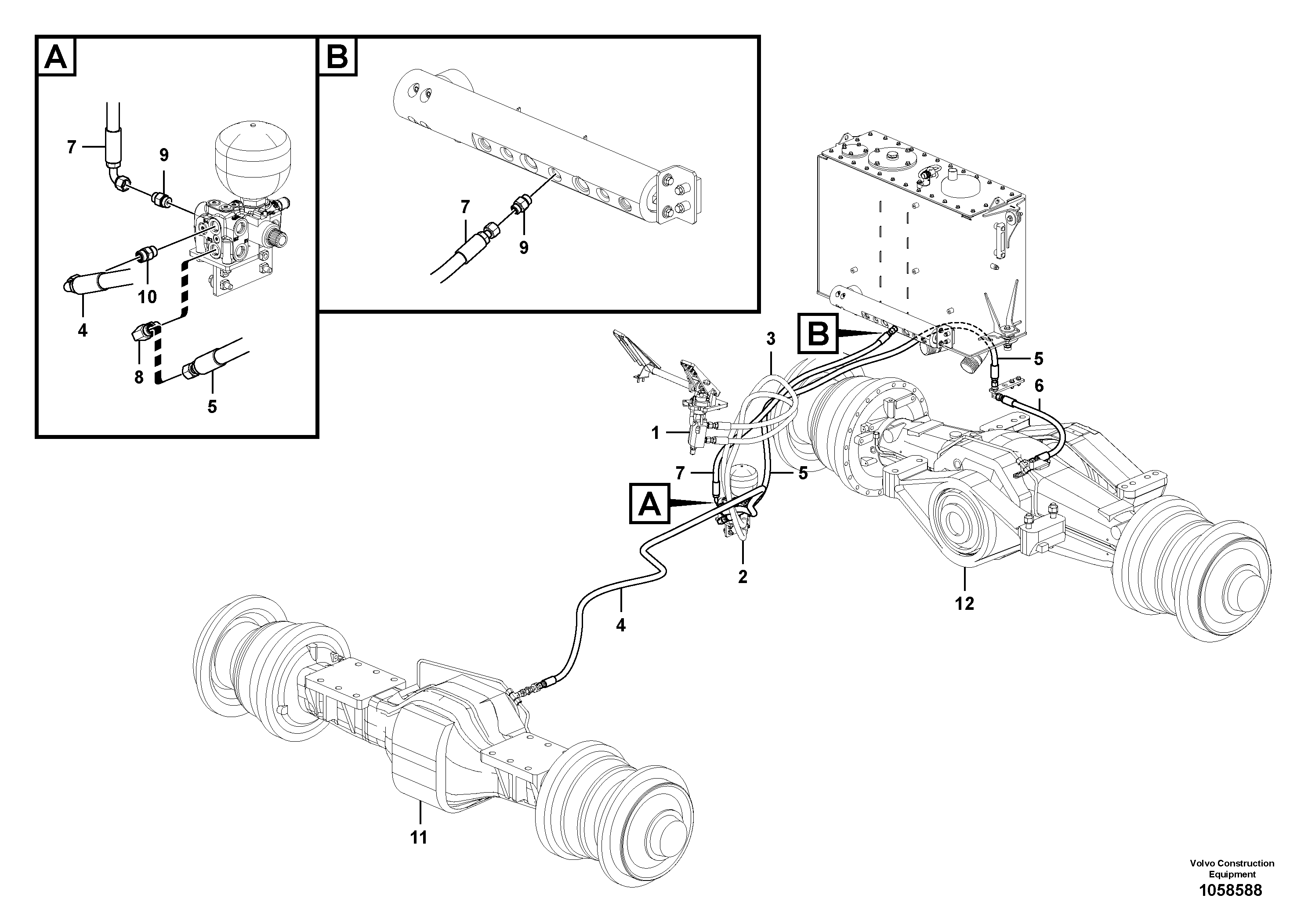 A

7

9

10

4

8

5

B

7

9

B

3

5

6

1

7

5

A

2

12

4

11

Volvo Construction Equipment

1058588