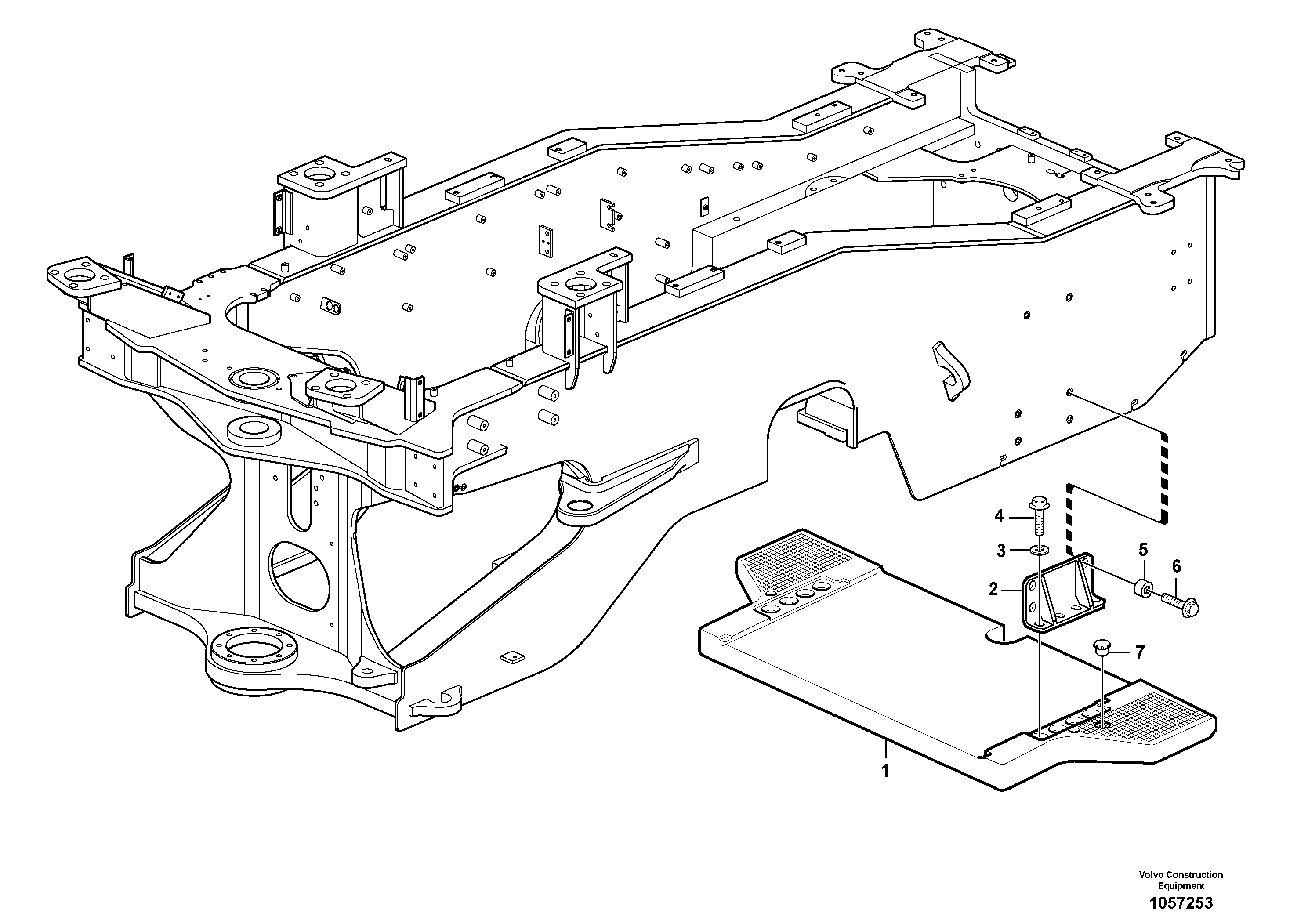 4
3
5
6
2
7
1

Volvo Construction Equipment
1057253