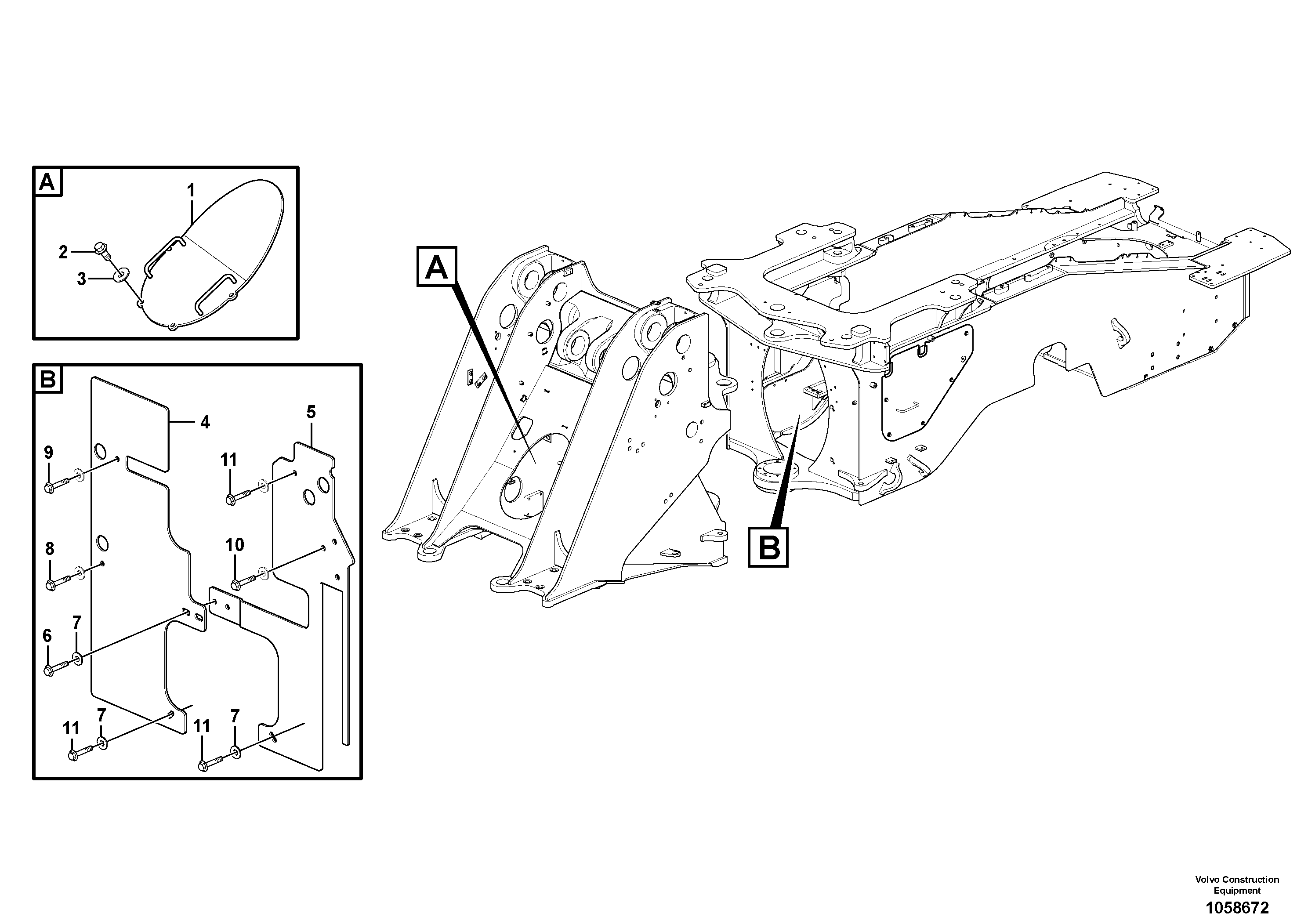 A
1
2
3

B
4
5
9
11
8
10
7
6
11
7
11
7

A

B

Volvo Construction Equipment
1058672