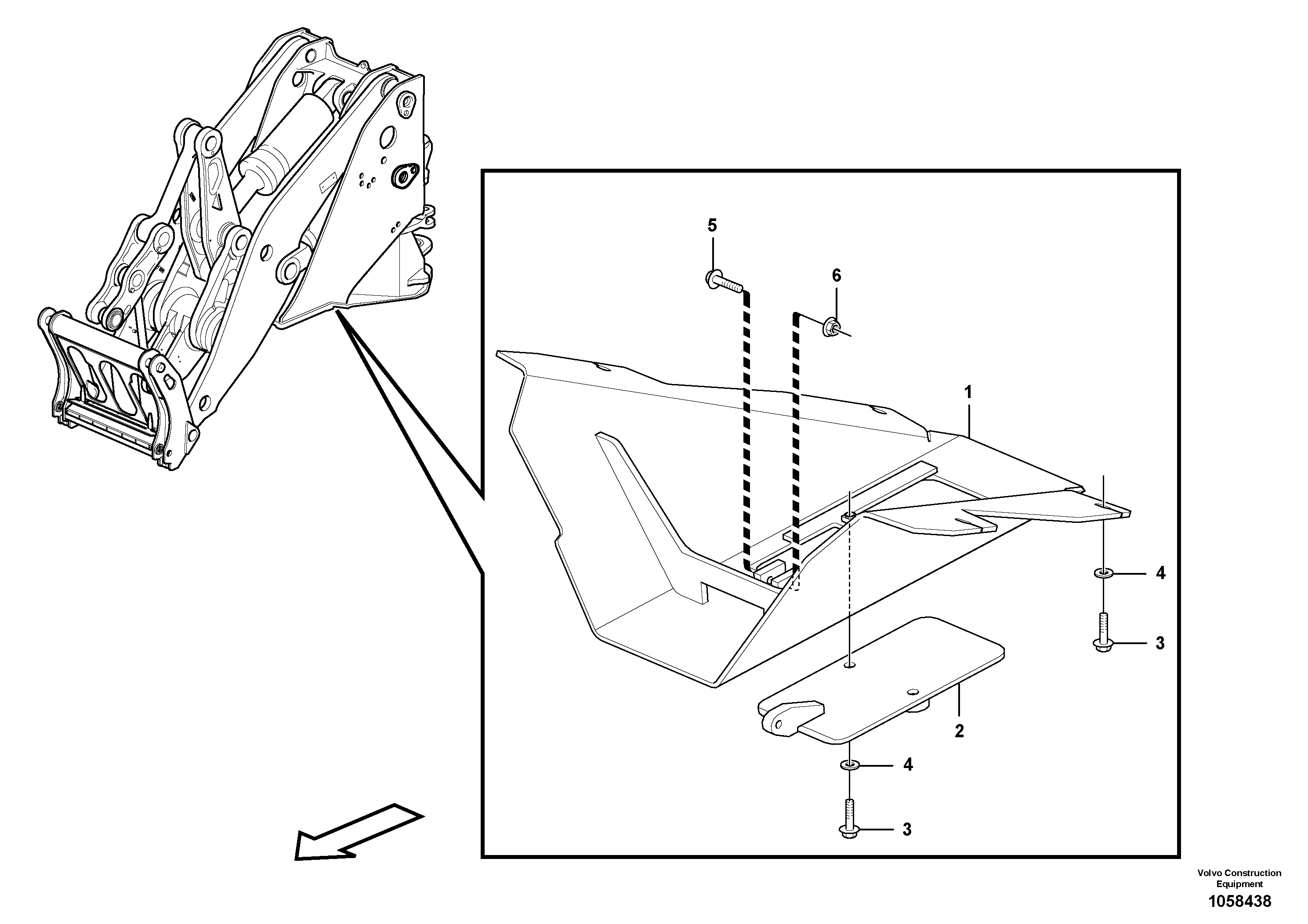 5

6

1

4

3

2

4

3

Volvo Construction Equipment

1058438