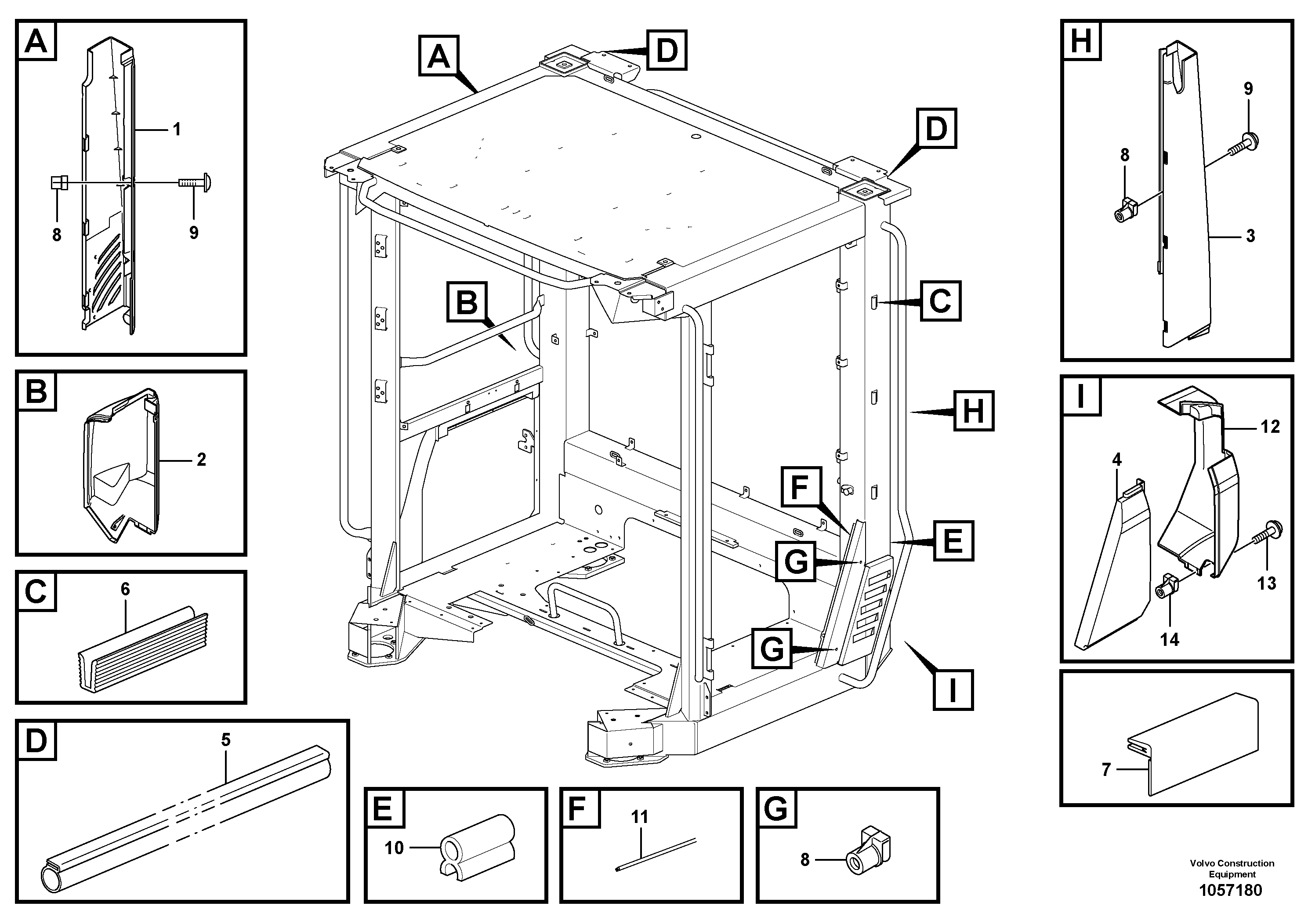 A
1
8
9

B
2

C
6

D
5

A
D
D
B
C
H
F
E
G
G
I

E
10

F
11

G
8

H
9
8
3

I
12
4
13
14

7

Volvo Construction Equipment
1057180