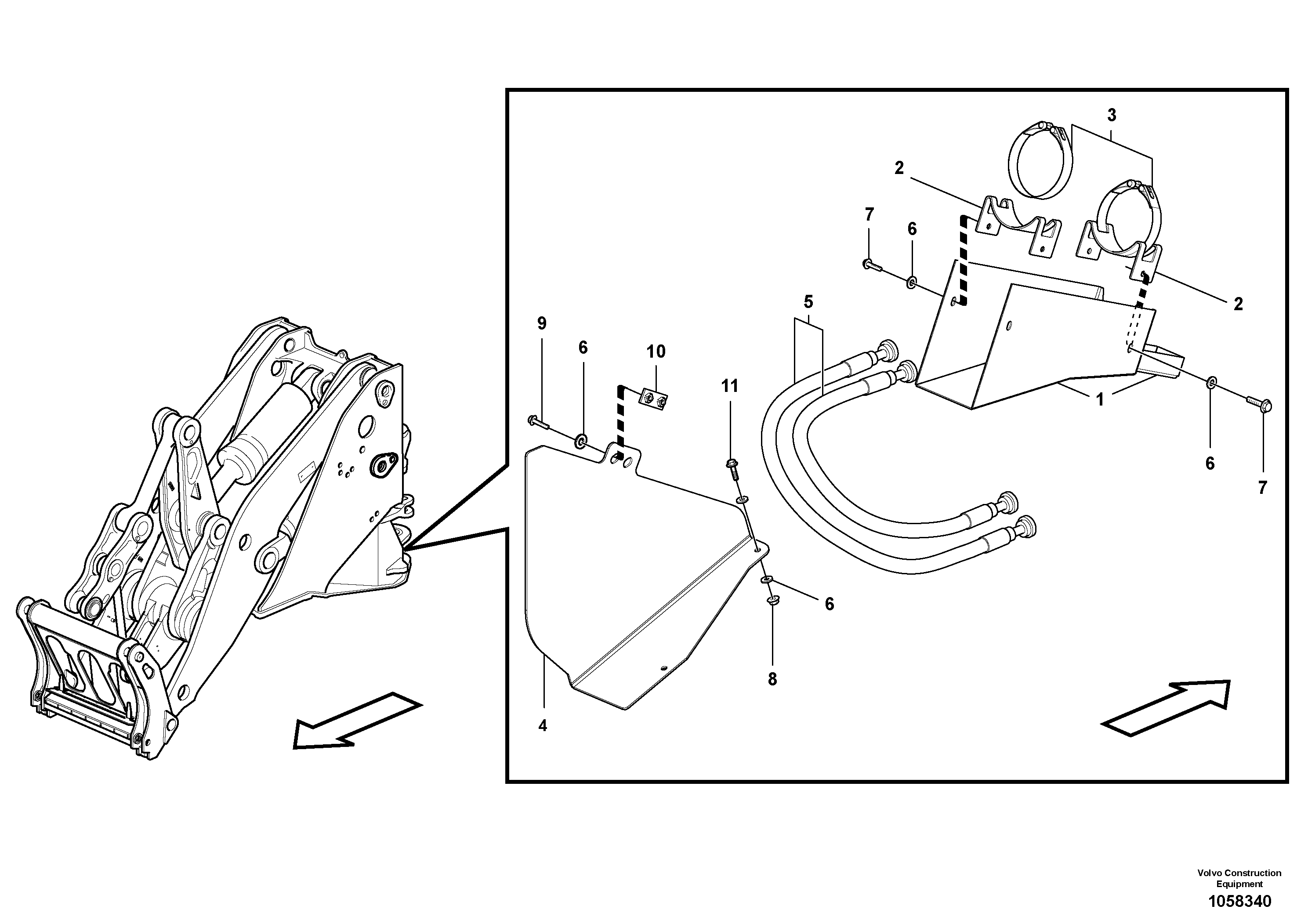 3
2
7
6
2
5
9
6
10
11
1
6
7
6
8
4
Volvo Construction Equipment
1058340