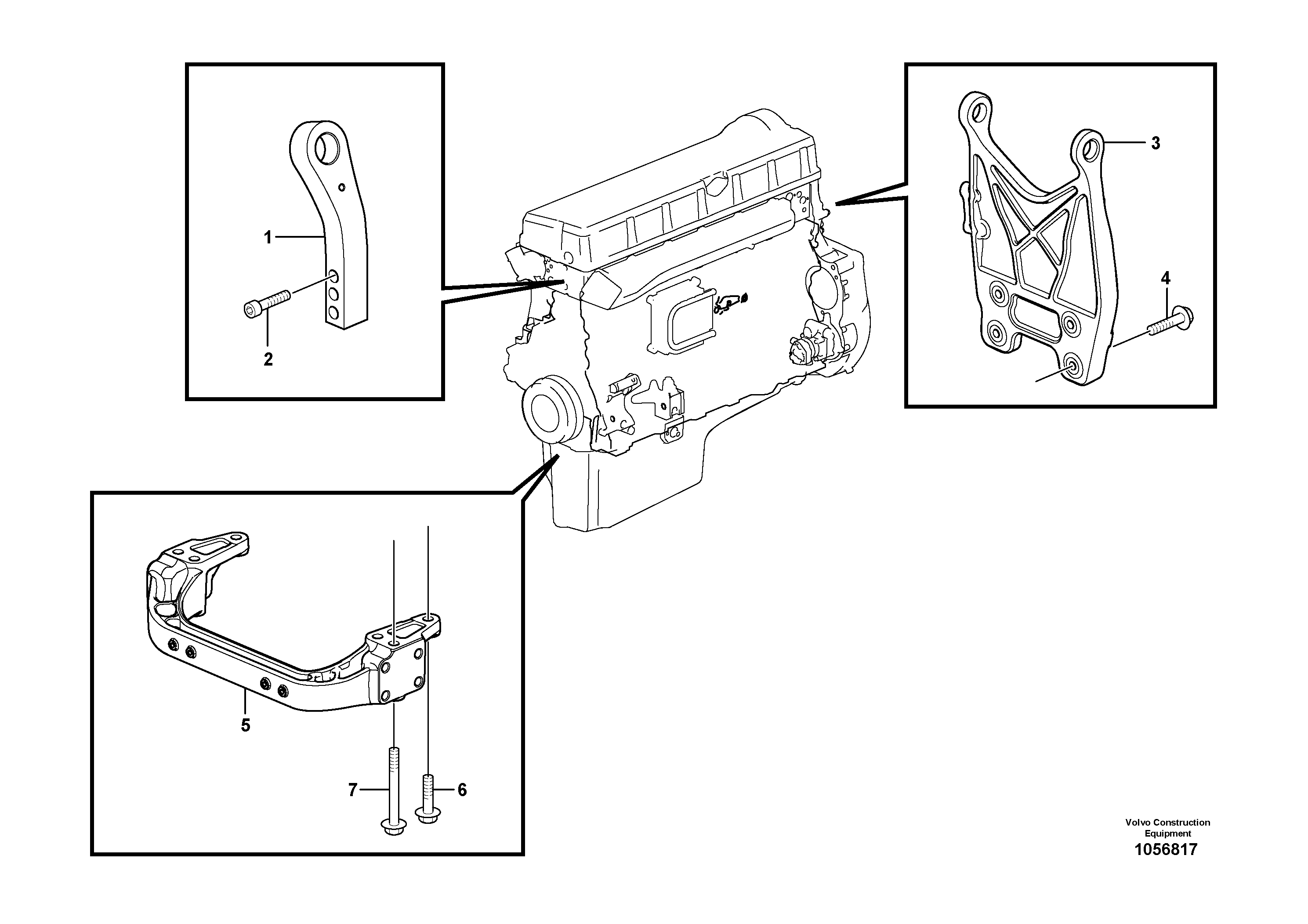 1

2

3

4

5

7

6

Volvo Construction Equipment
1056817