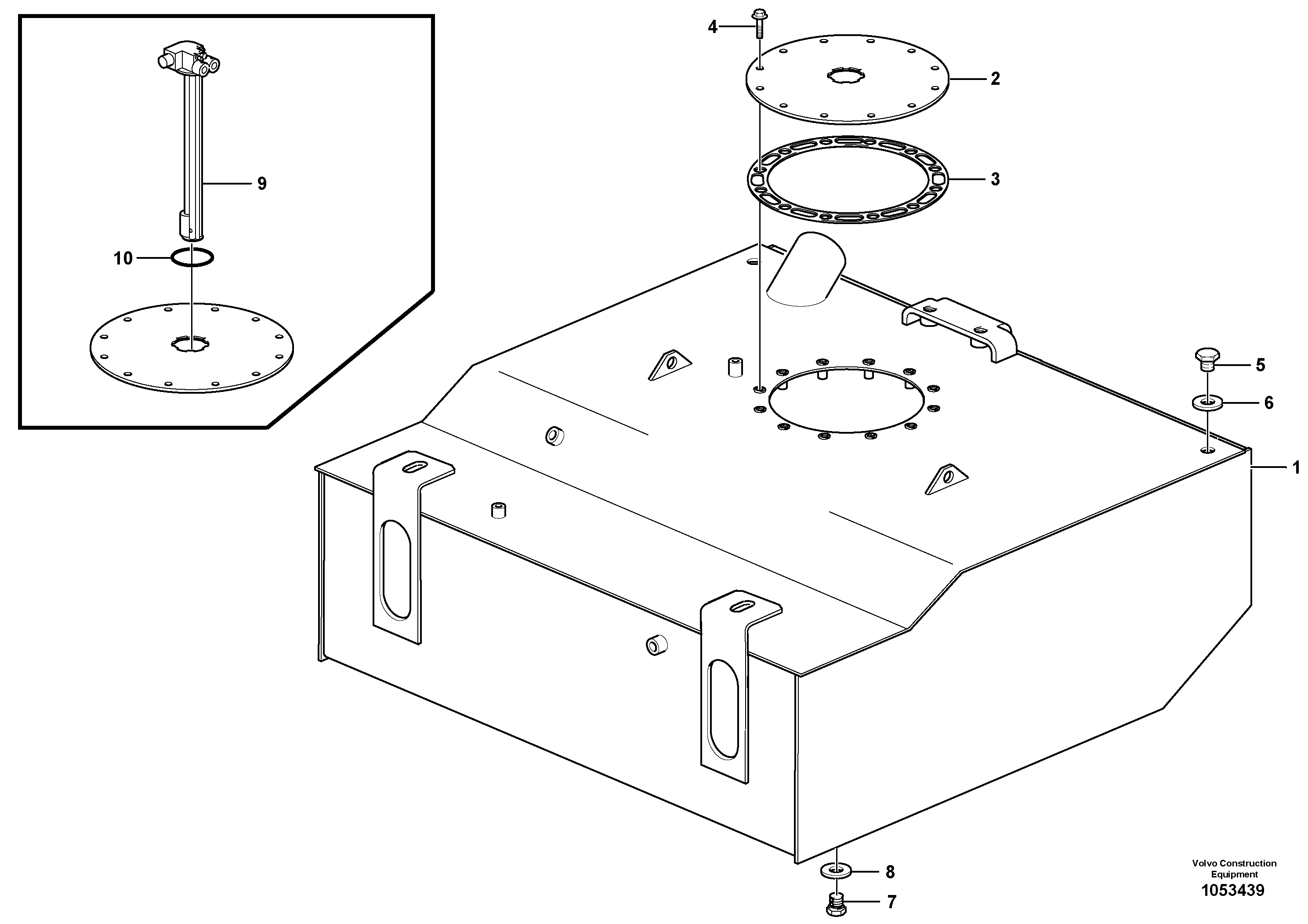 9

10

4

2

3

5

6

1

8

7

Volvo Construction Equipment
1053439