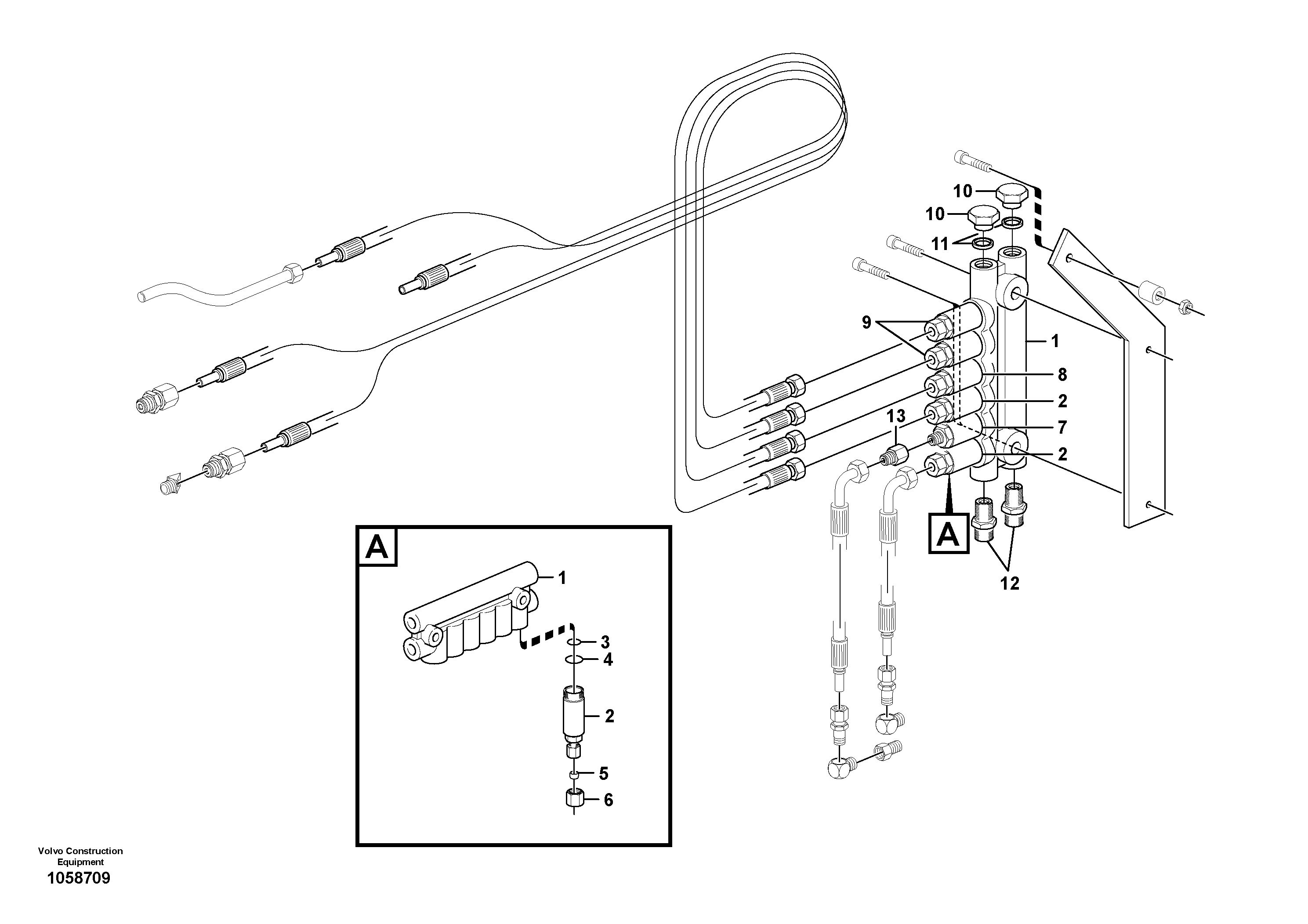 10
10
11
9
1
8
2
13
7
2
A
12
A
1
3
4
2
5
6
Volvo Construction Equipment
1058709