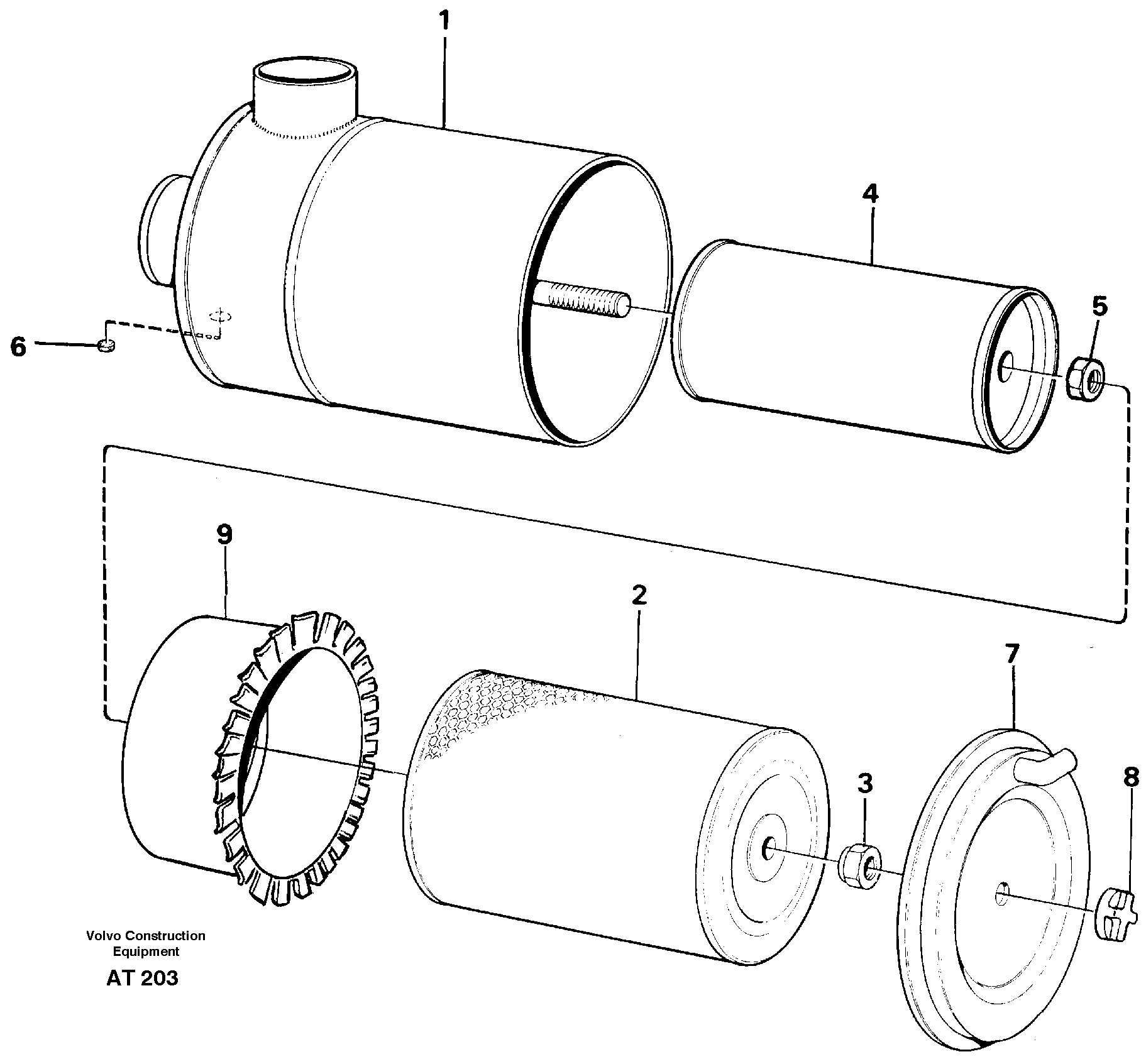 1
4
5
6
9
2
7
3
8
Volvo Construction Equipment
AT 203