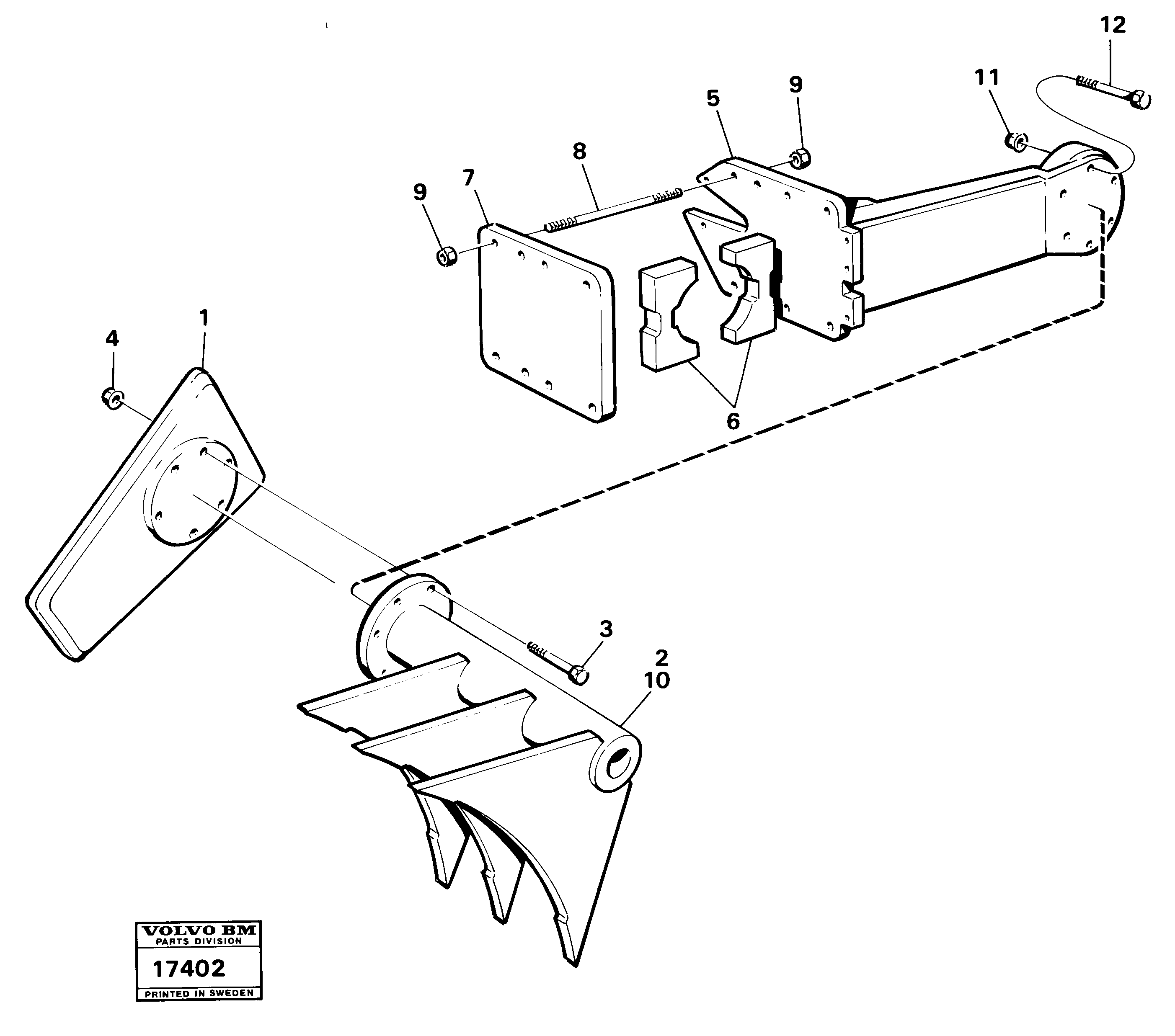 12

11

9

5

8

7

9

6

1

4

3

2
10

VOLVO BM
PARTS DIVISION
17402
PRINTED IN SWEDEN